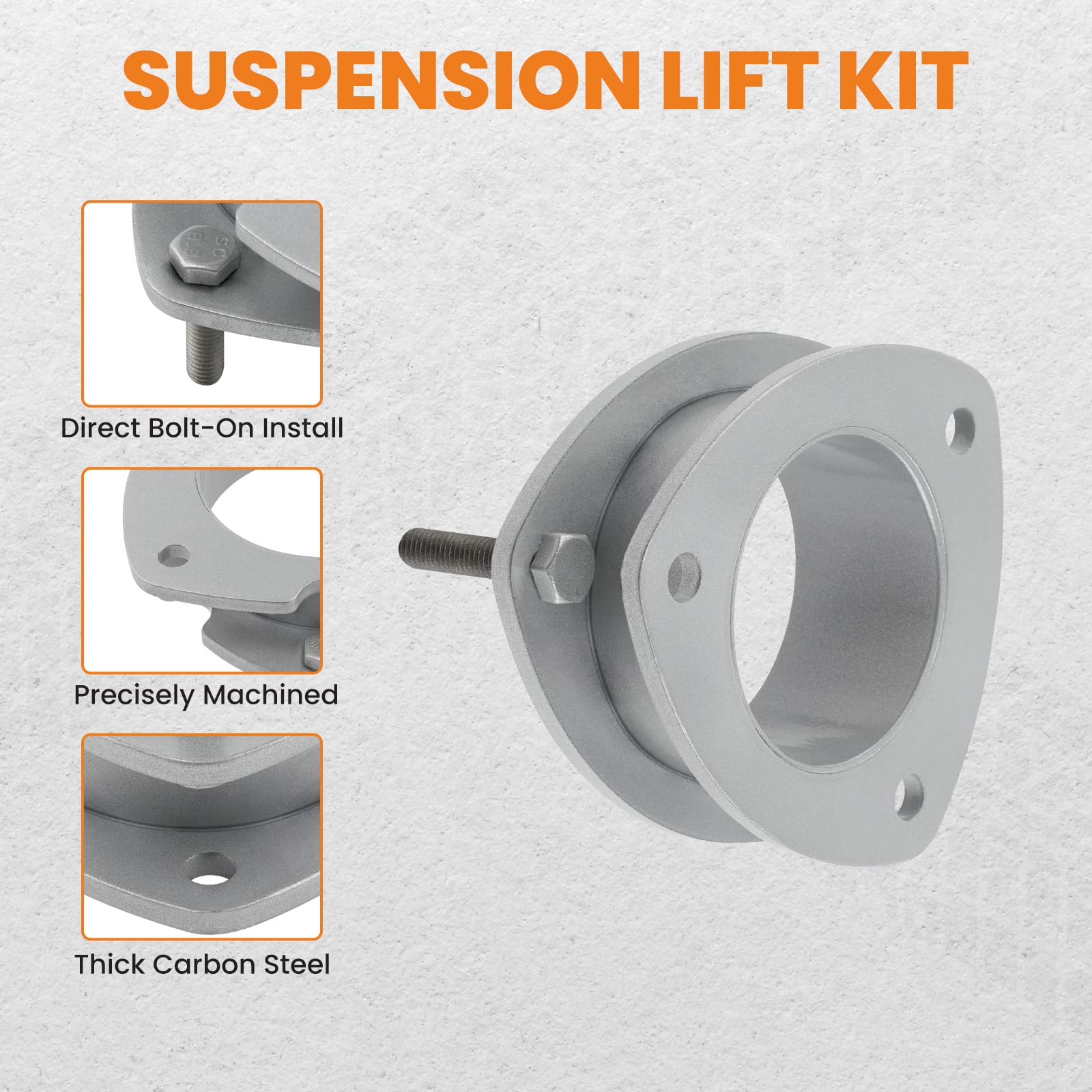 SUSPENSION LIFT KIT

Direct Bolt-On Install

Precisely Machined

Thick Carbon Steel