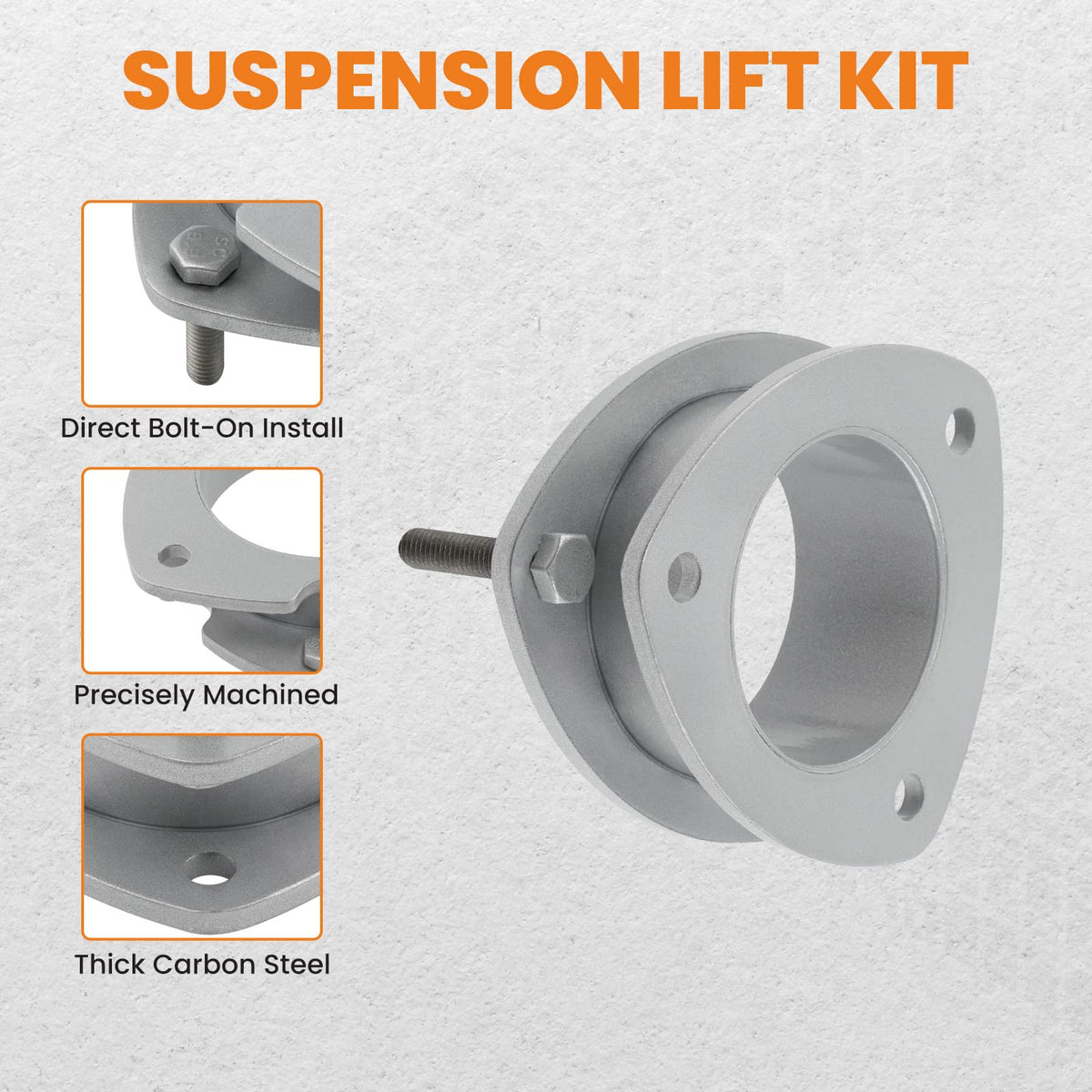 SUSPENSION LIFT KIT

Direct Bolt-On Install

Precisely Machined

Thick Carbon Steel