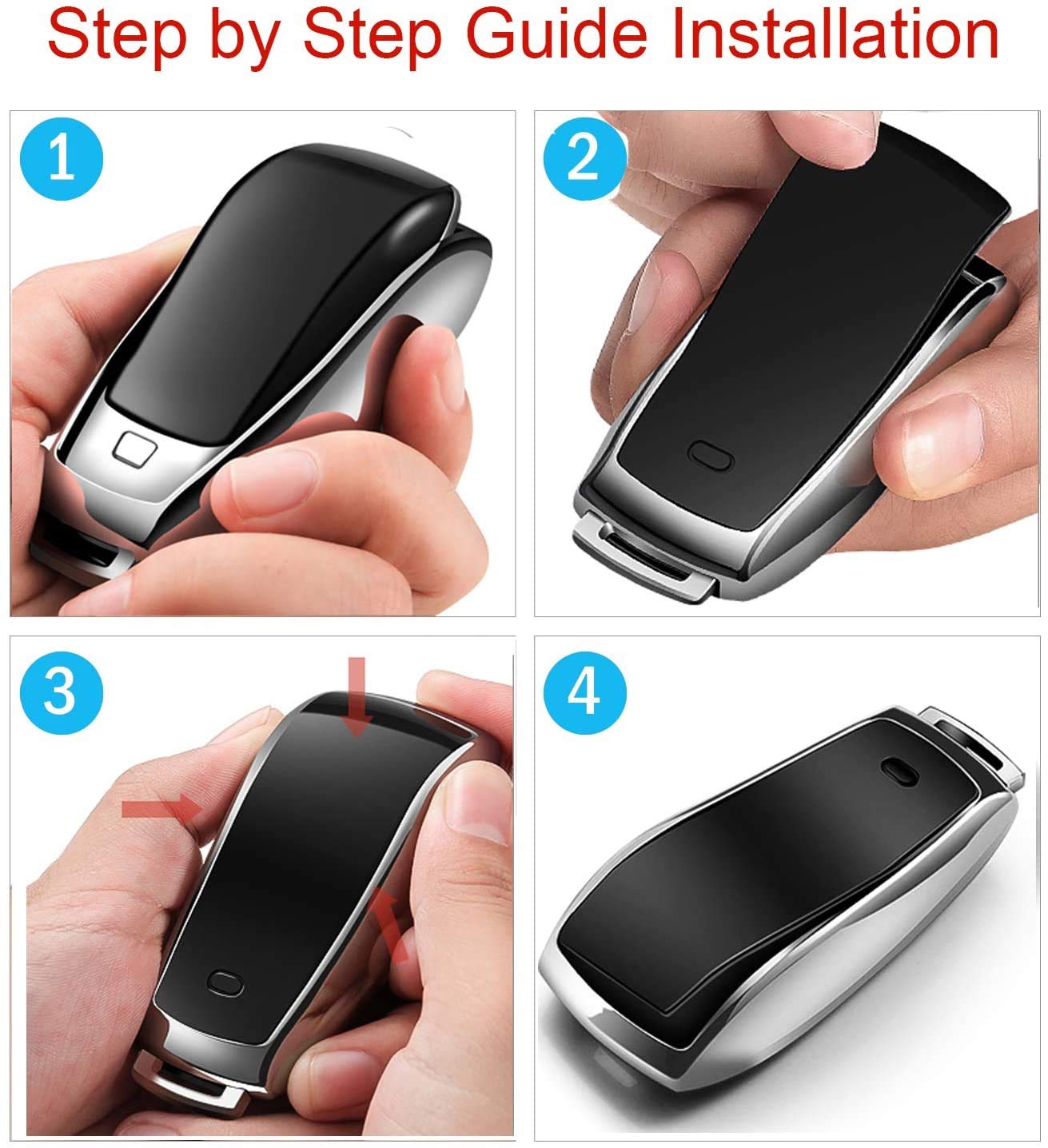 Step by Step Guide Installation

1

2

3

4