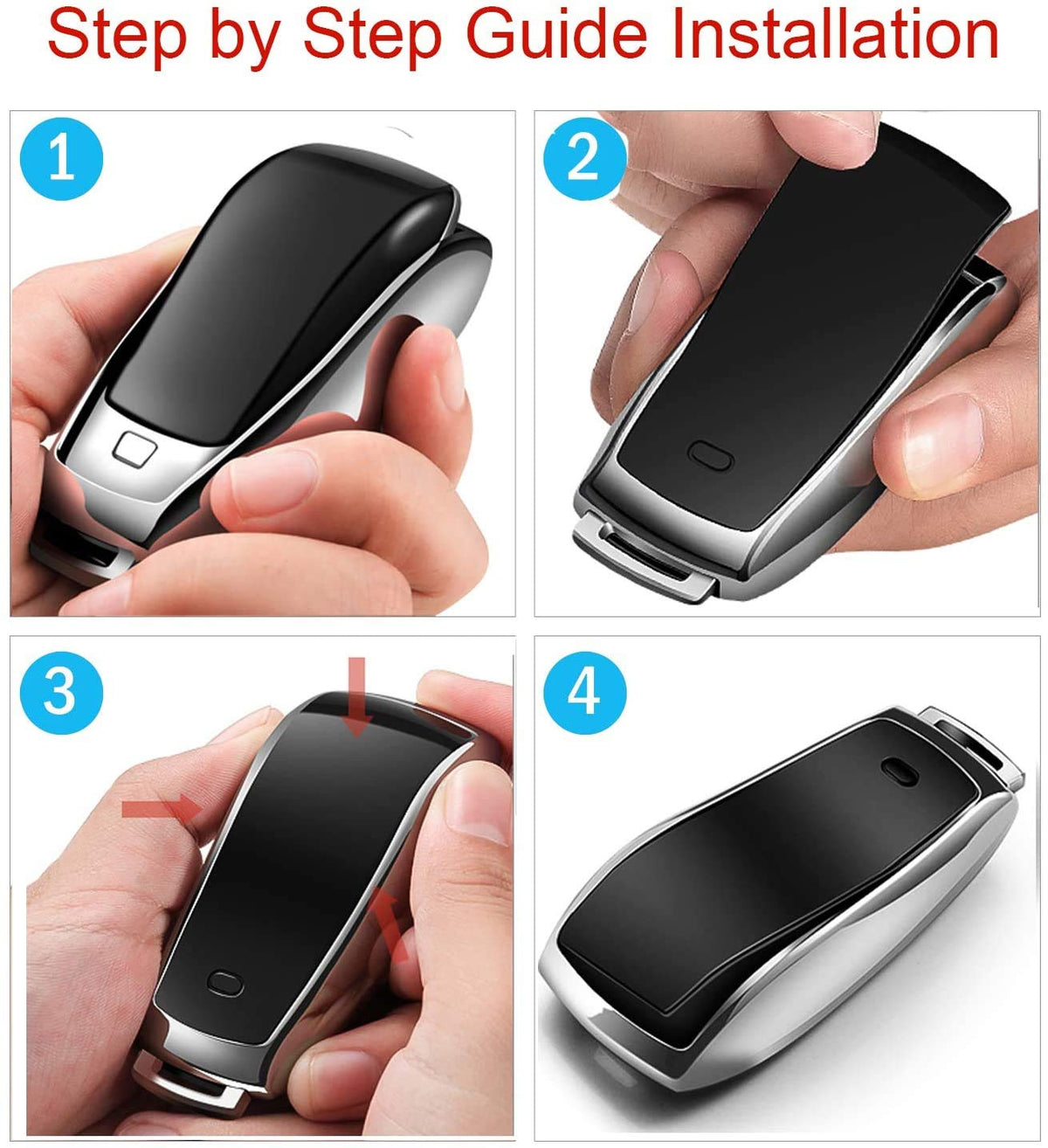 Step by Step Guide Installation

1

2

3

4