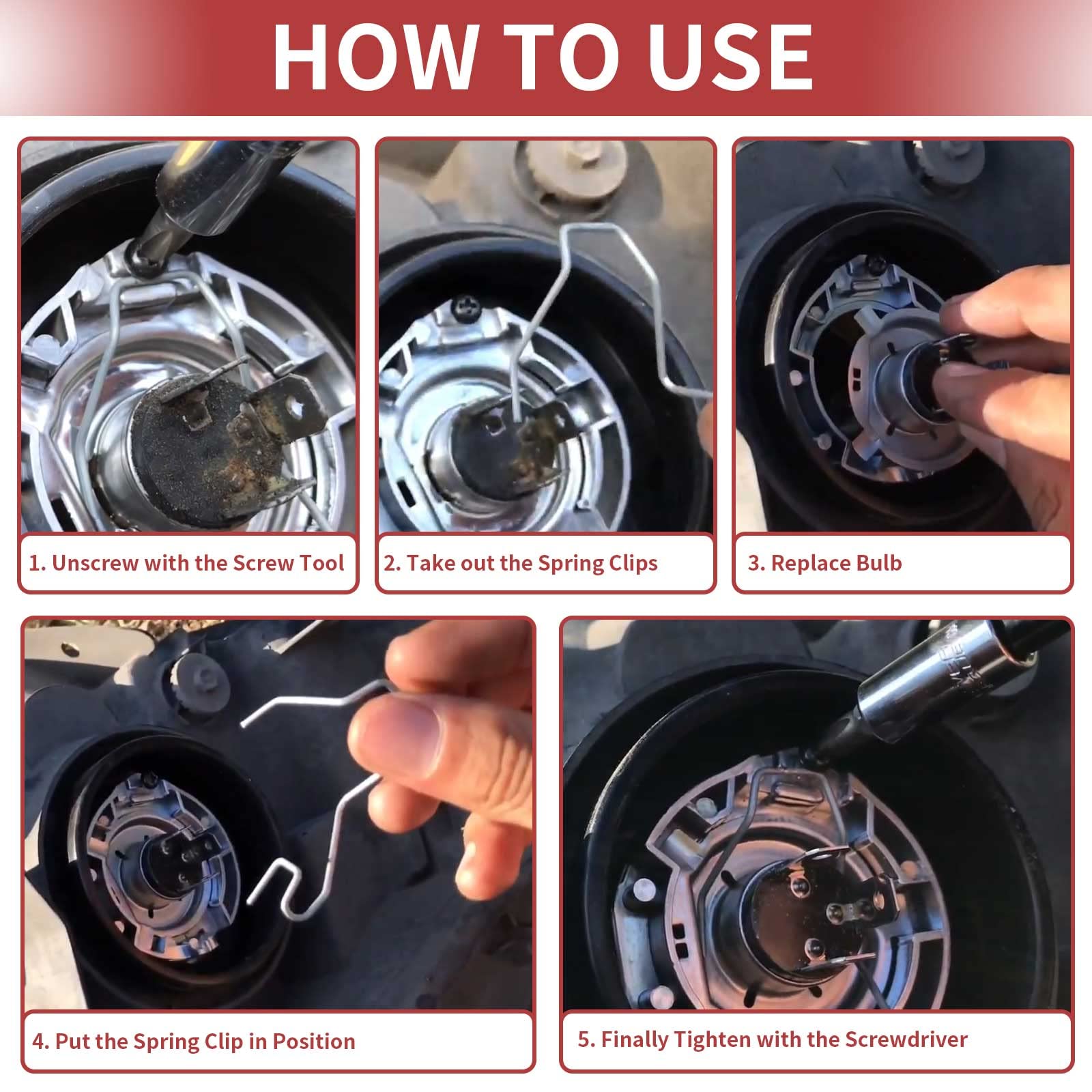 HOW TO USE

1. Unscrew with the Screw Tool

2. Take out the Spring Clips

3. Replace Bulb

4. Put the Spring Clip in Position

5. Finally Tighten with the Screwdriver