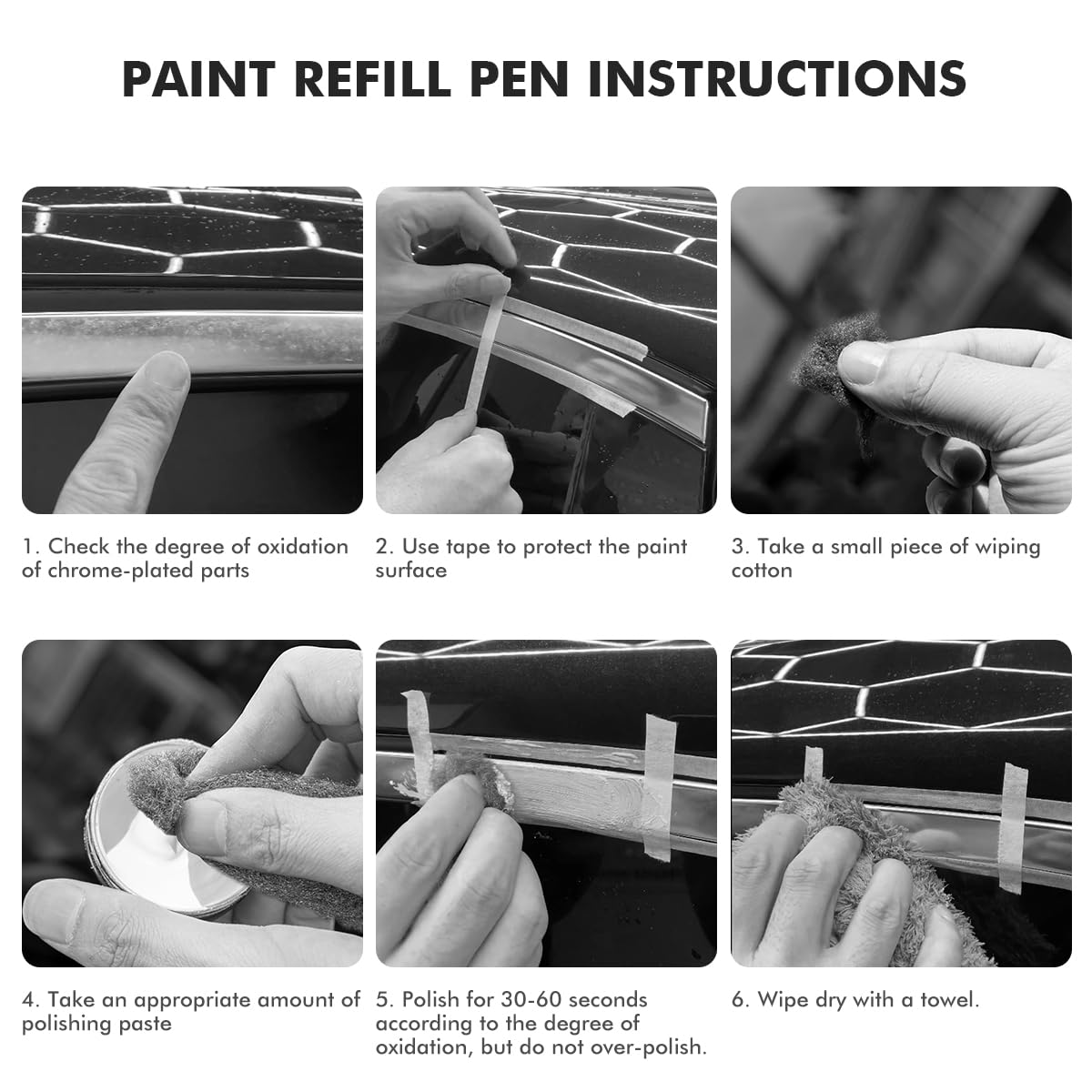 PAINT REFILL PEN INSTRUCTIONS

1. Check the degree of oxidation of chrome-plated parts

2. Use tape to protect the paint surface

3. Take a small piece of wiping cotton

4. Take an appropriate amount of polishing paste

5. Polish for 30-60 seconds according to the degree of oxidation, but do not over-polish.

6. Wipe dry with a towel.