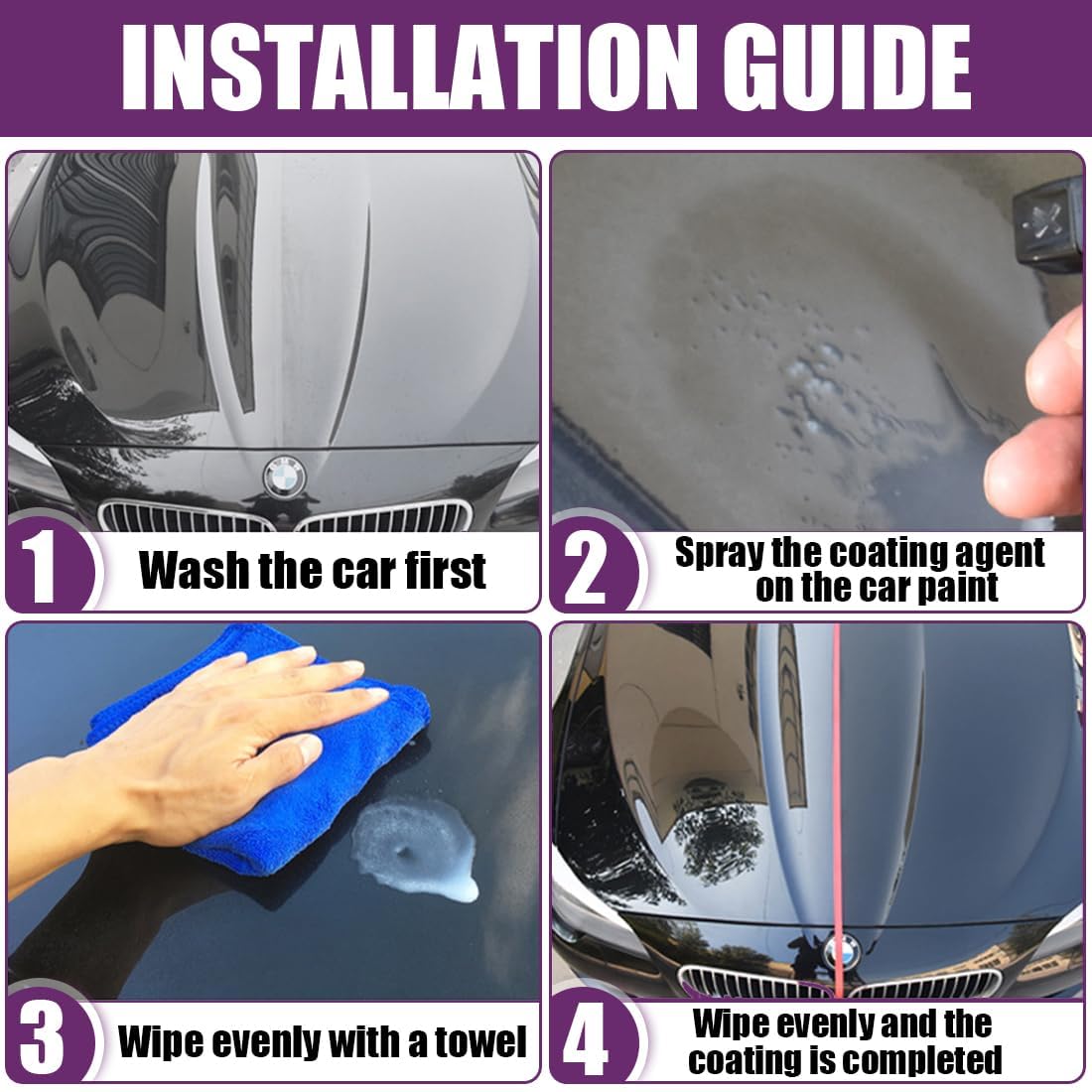 INSTALLATION GUIDE

1 Wash the car first

2 Spray the coating agent on the car paint

3 Wipe evenly with a towel

4 Wipe evenly and the coating is completed