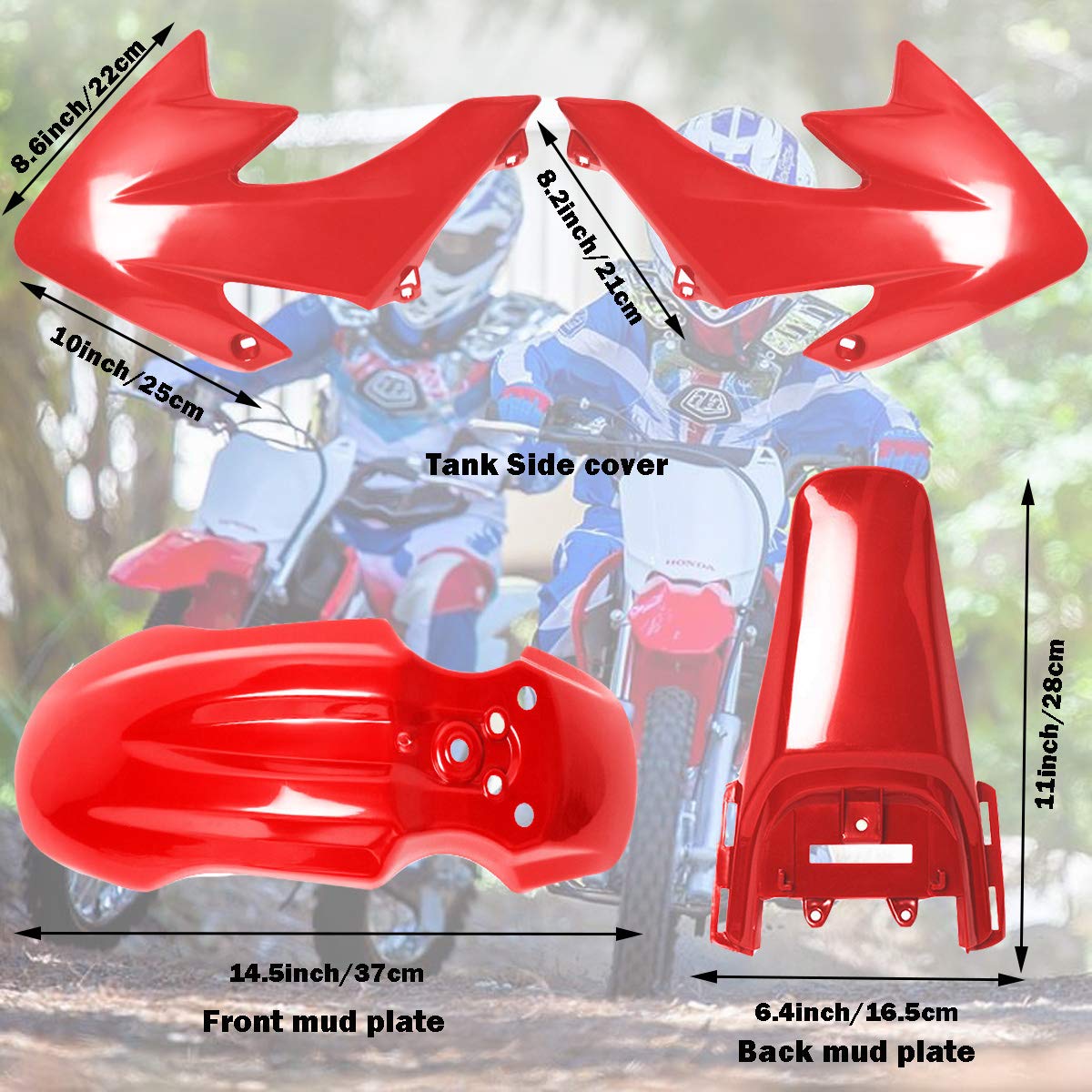 8.6inch/22cm

8.2inch/21cm

10inch/25cm

Tank Side cover

HONDA

11inch/28cm

14.5inch/37cm

Front mud plate

6.4inch/16.5cm

Back mud plate