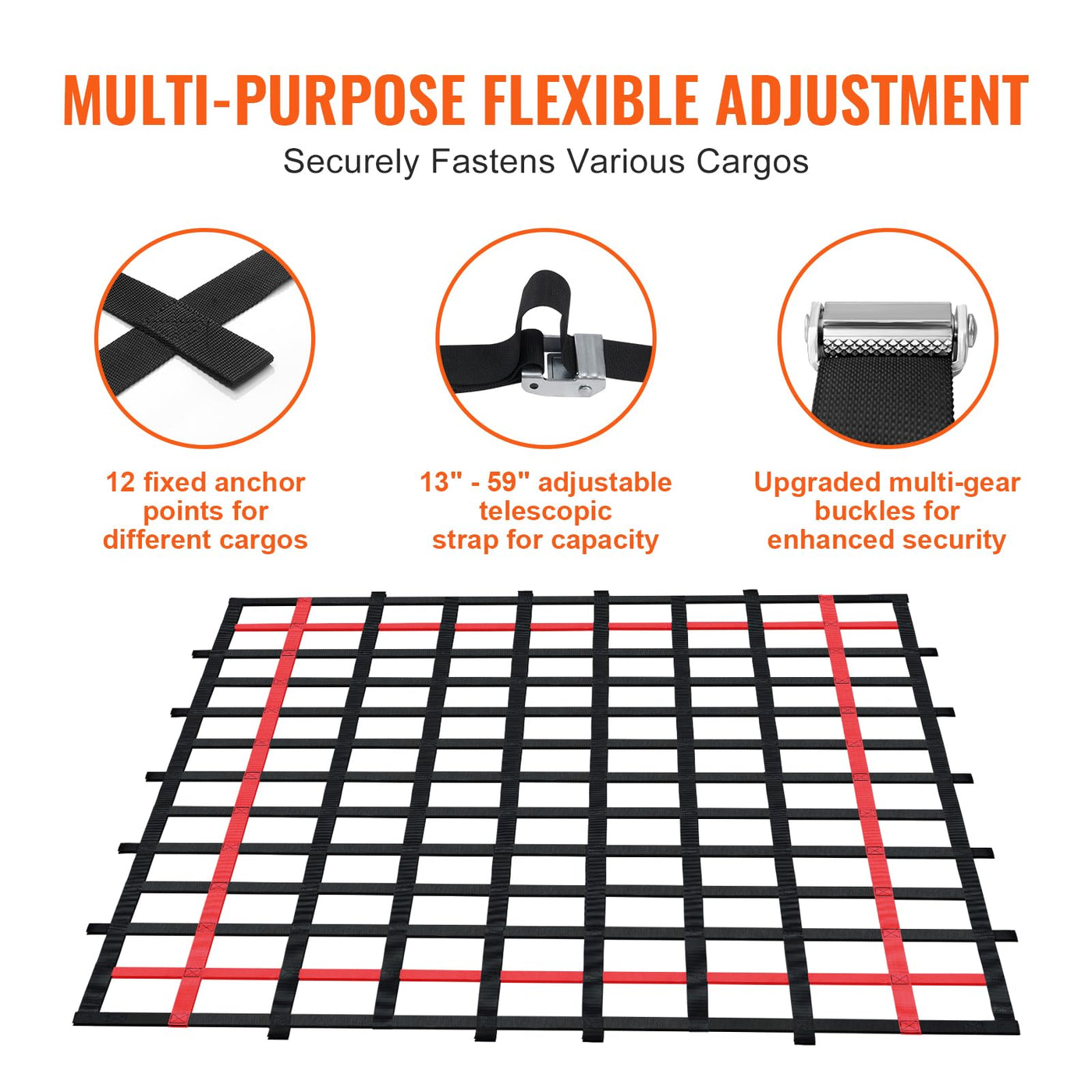 MULTI-PURPOSE FLEXIBLE ADJUSTMENT

Securely Fastens Various Cargos

12 fixed anchor points for different cargos

13" - 59" adjustable telescopic strap for capacity

Upgraded multi-gear buckles for enhanced security