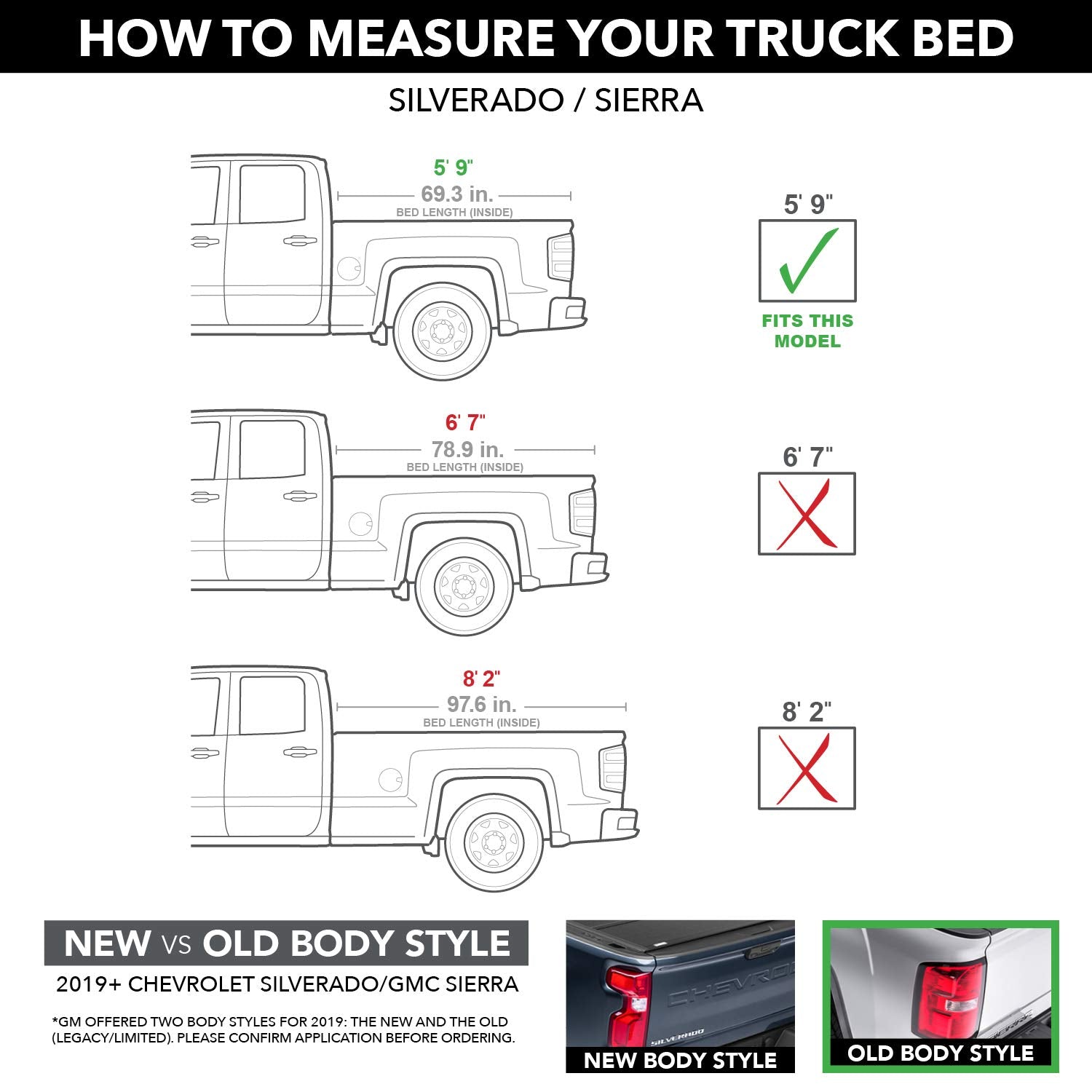 HOW TO MEASURE YOUR TRUCK BED

SILVERADO / SIERRA

5' 9"
69.3 in.
BED LENGTH (INSIDE)

5' 9"

FITS THIS MODEL

6' 7"
78.9 in.
BED LENGTH (INSIDE)

6' 7"

8' 2"
97.6 in.
BED LENGTH (INSIDE)

8' 2"

NEW VS OLD BODY STYLE

2019+ CHEVROLET SILVERADO/GMC SIERRA

*GM OFFERED TWO BODY STYLES FOR 2019: THE NEW AND THE OLD (LEGACY/LIMITED). PLEASE CONFIRM APPLICATION BEFORE ORDERING.

CHEVROLET
SILVERADO
NEW BODY STYLE

OLD BODY STYLE