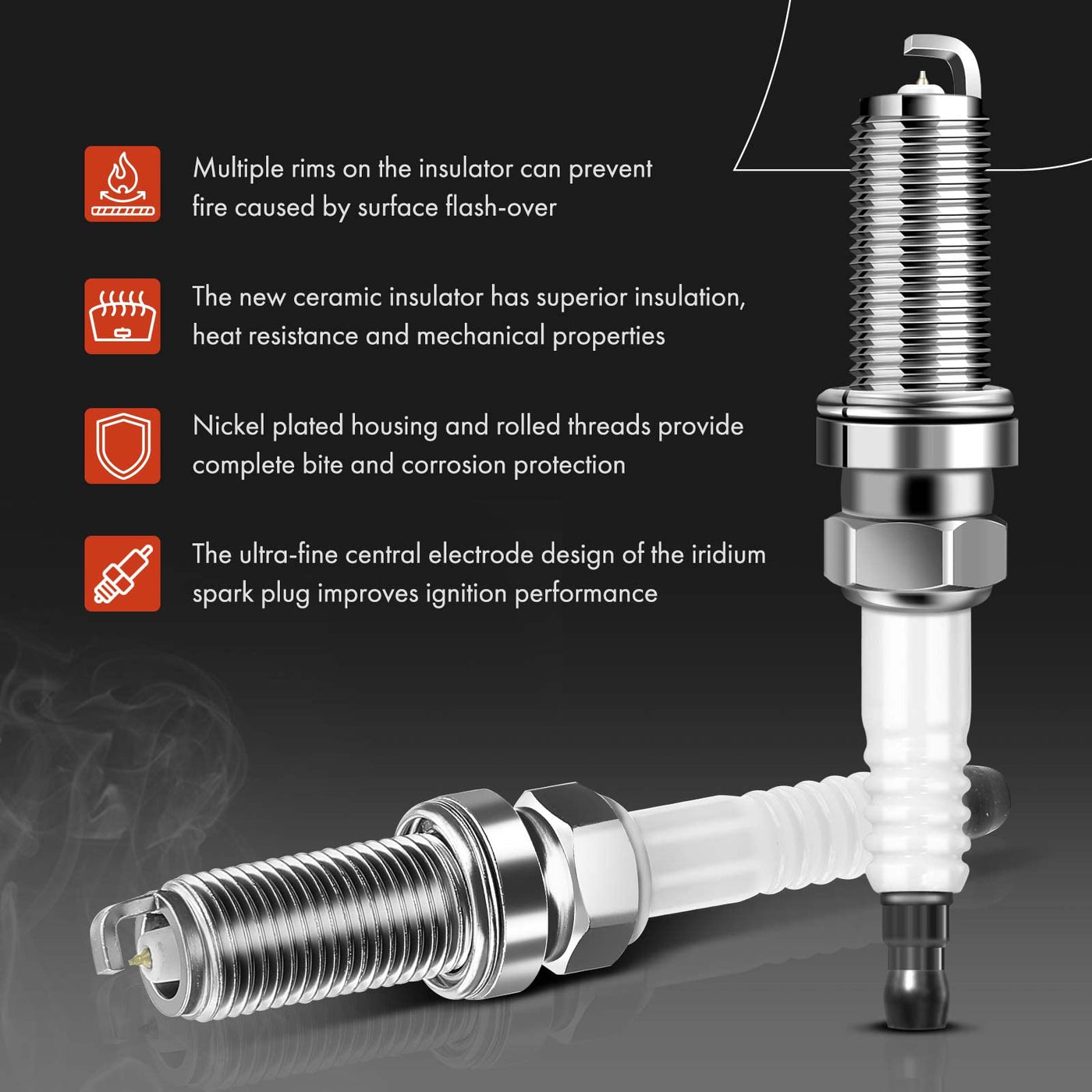 Multiple rims on the insulator can prevent fire caused by surface flash-over

The new ceramic insulator has superior insulation, heat resistance and mechanical properties

Nickel plated housing and rolled threads provide complete bite and corrosion protection

The ultra-fine central electrode design of the iridium spark plug improves ignition performance