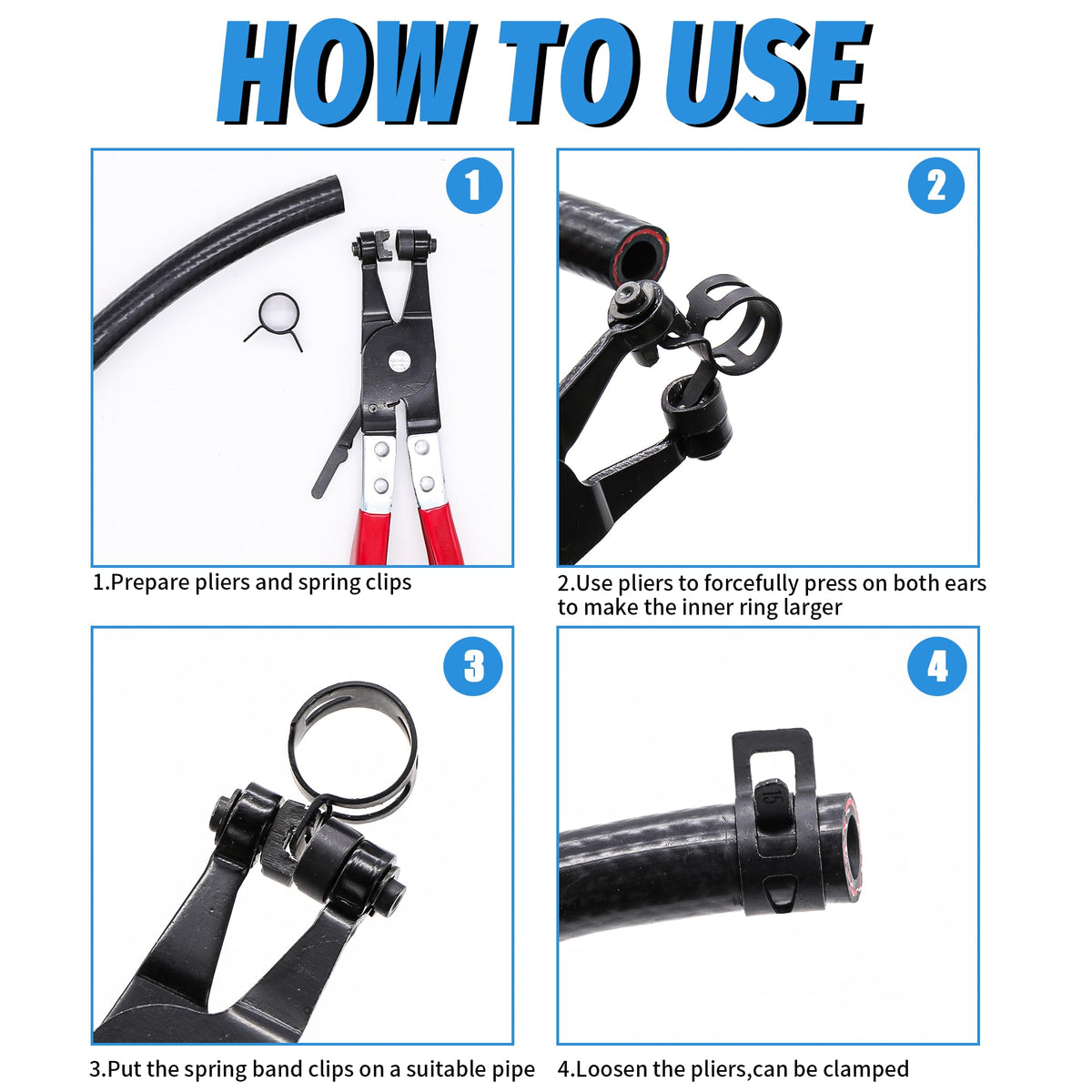 HOW TO USE

1

1.Prepare pliers and spring clips

2

2.Use pliers to forcefully press on both ears to make the inner ring larger

3

3.Put the spring band clips on a suitable pipe

4

15

4.Loosen the pliers,can be clamped