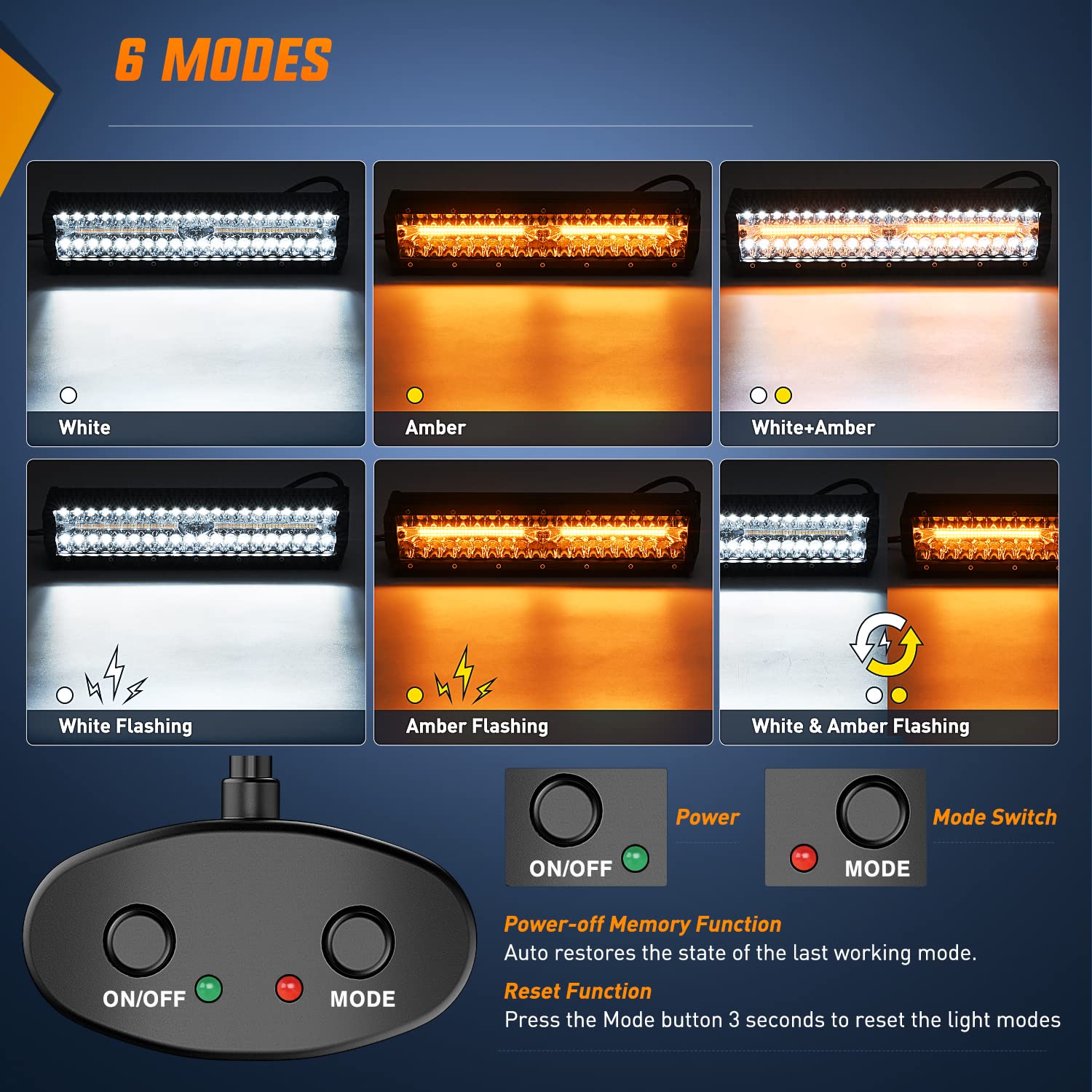 6 MODES

White

Amber

White+Amber

White Flashing

Amber Flashing

White & Amber Flashing

ON/OFF

MODE

ON/OFF

Power

MODE

Mode Switch

Power-off Memory Function
Auto restores the state of the last working mode.

Reset Function
Press the Mode button 3 seconds to reset the light modes