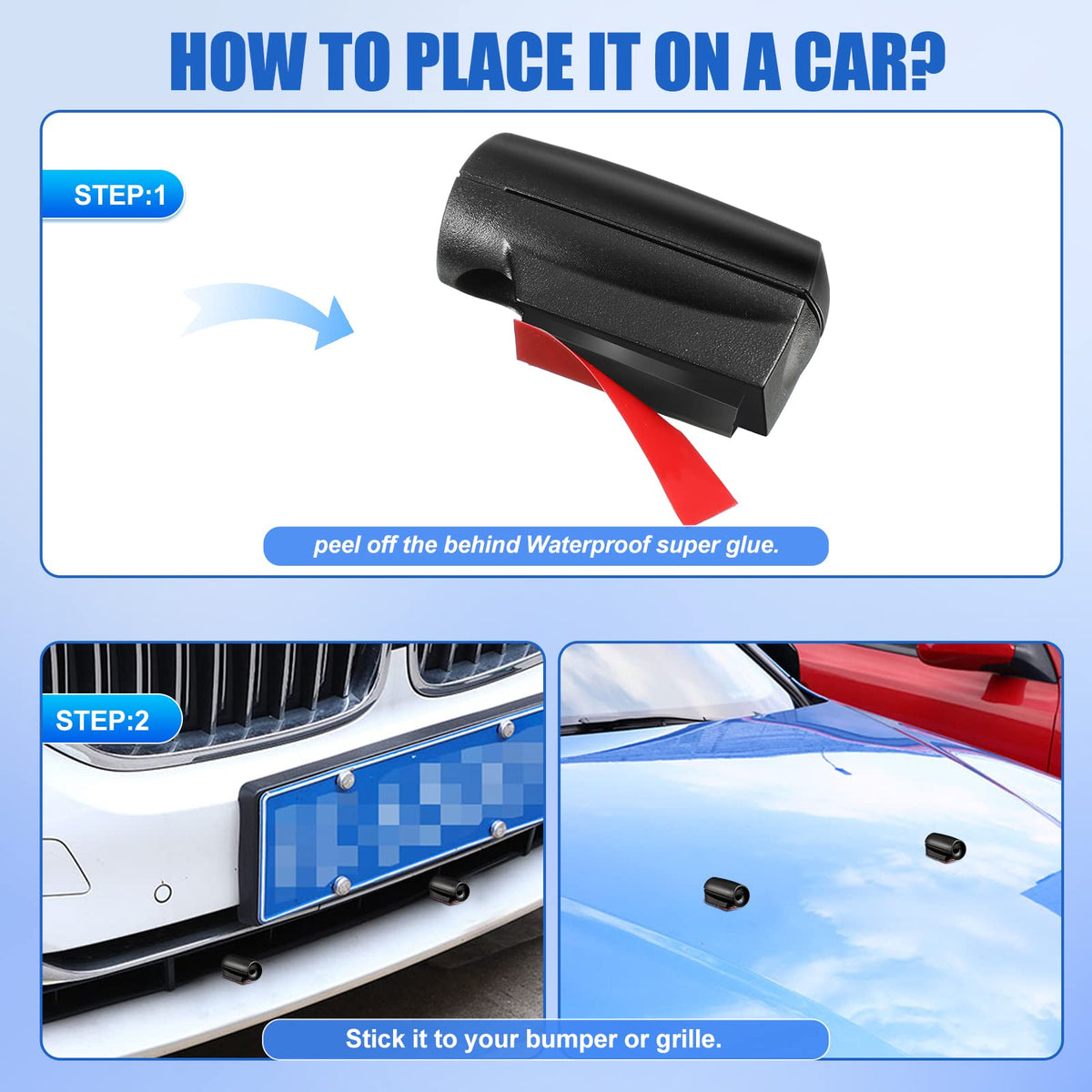 HOW TO PLACE IT ON A CAR?

STEP:1

peel off the behind Waterproof super glue.

STEP:2

Stick it to your bumper or grille.