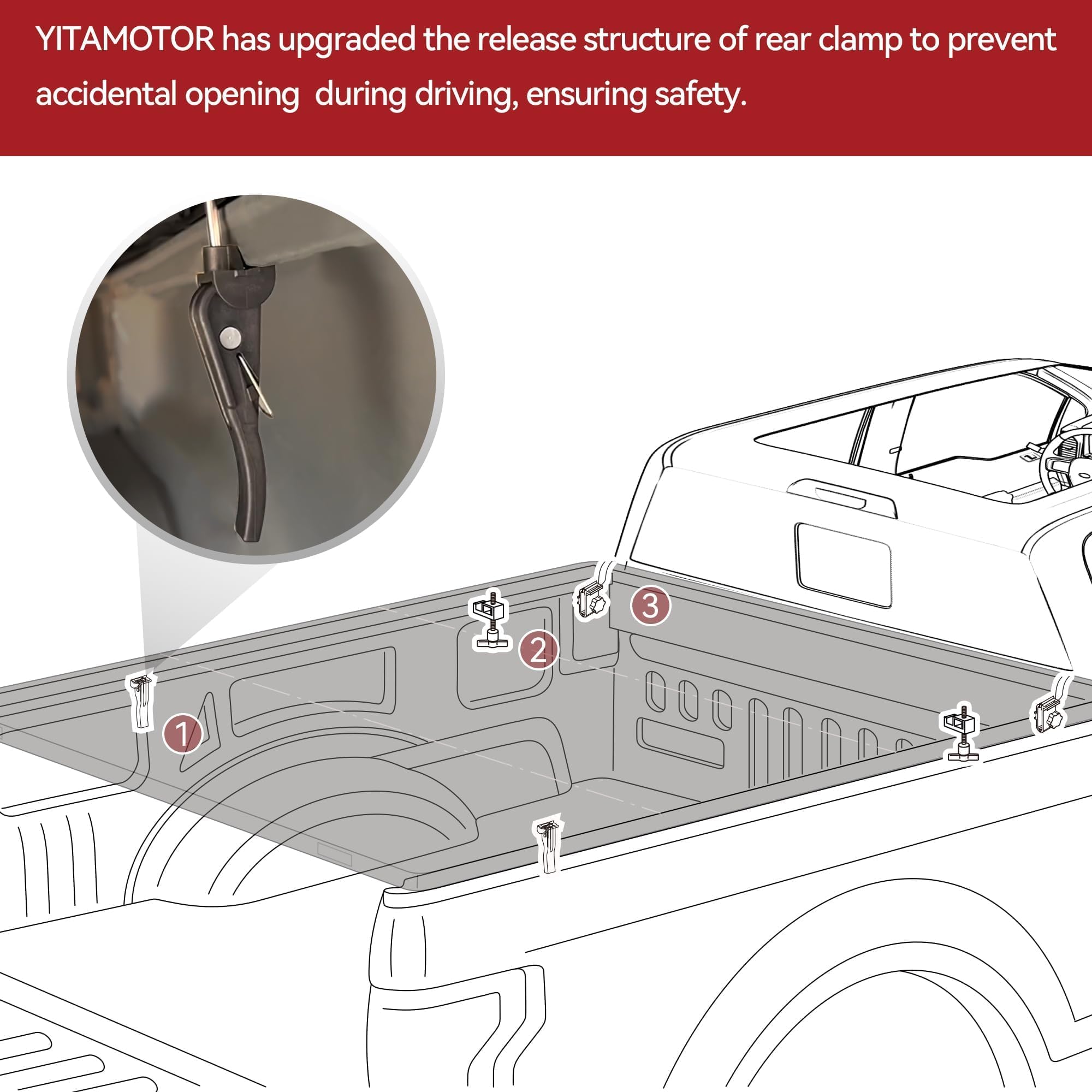 YITAMOTOR has upgraded the release structure of rear clamp to prevent accidental opening  during driving, ensuring safety.

3

2

1