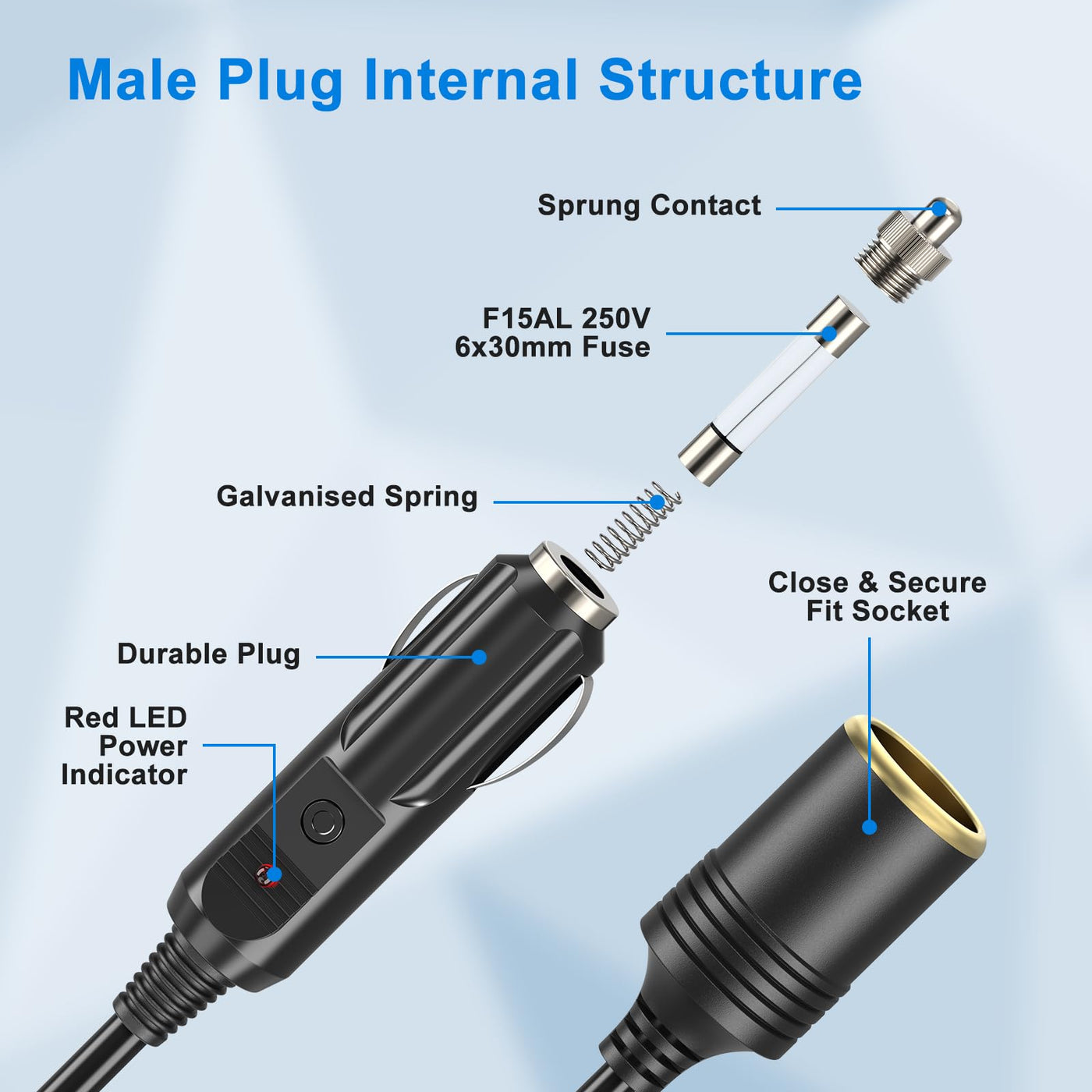 Male Plug Internal Structure

Sprung Contact

F15AL 250V
6x30mm Fuse

Galvanised Spring

Close & Secure
Fit Socket

Durable Plug

Red LED
Power
Indicator