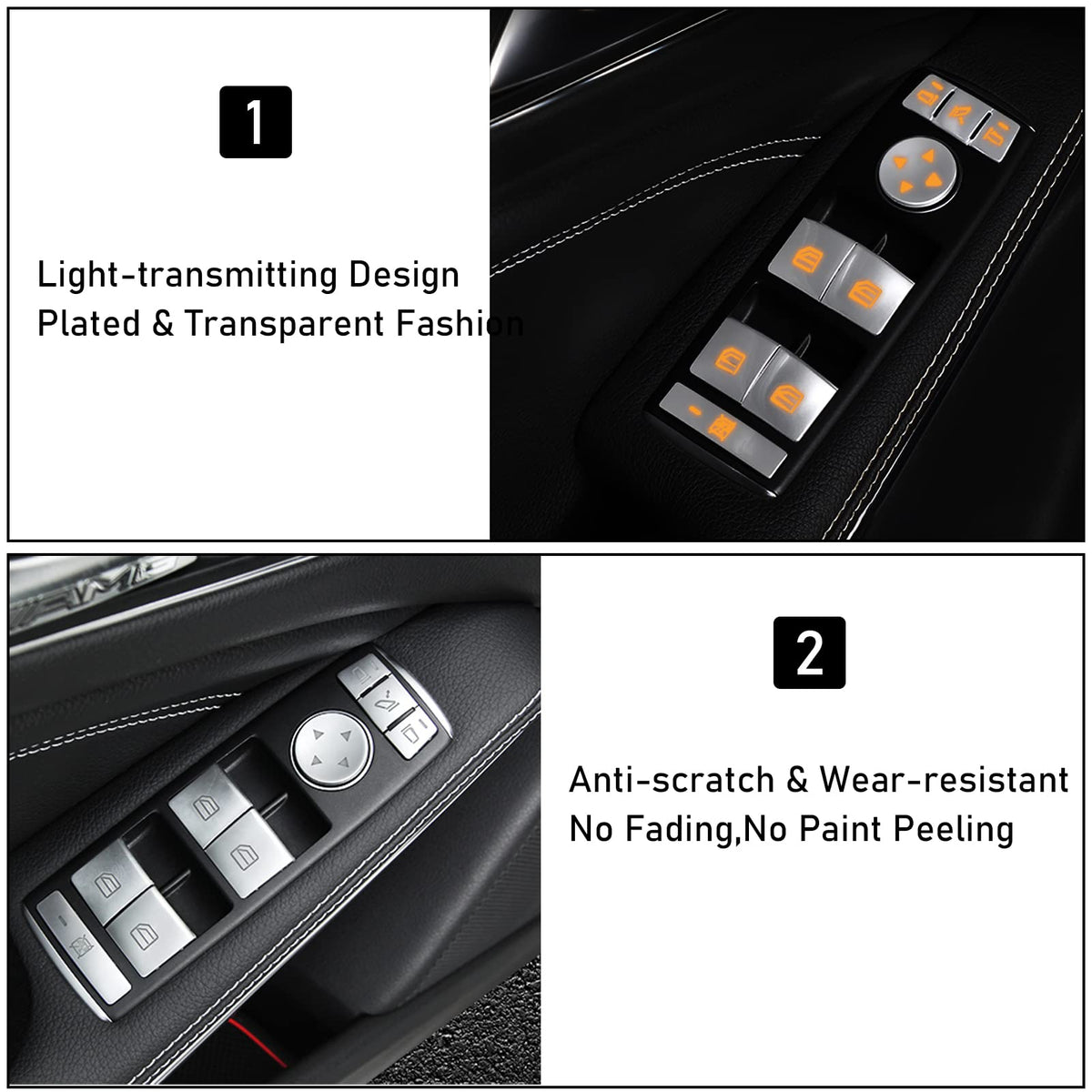 1

Light-transmitting Design
Plated & Transparent Fashion

AMG

2

Anti-scratch & Wear-resistant
No Fading,No Paint Peeling