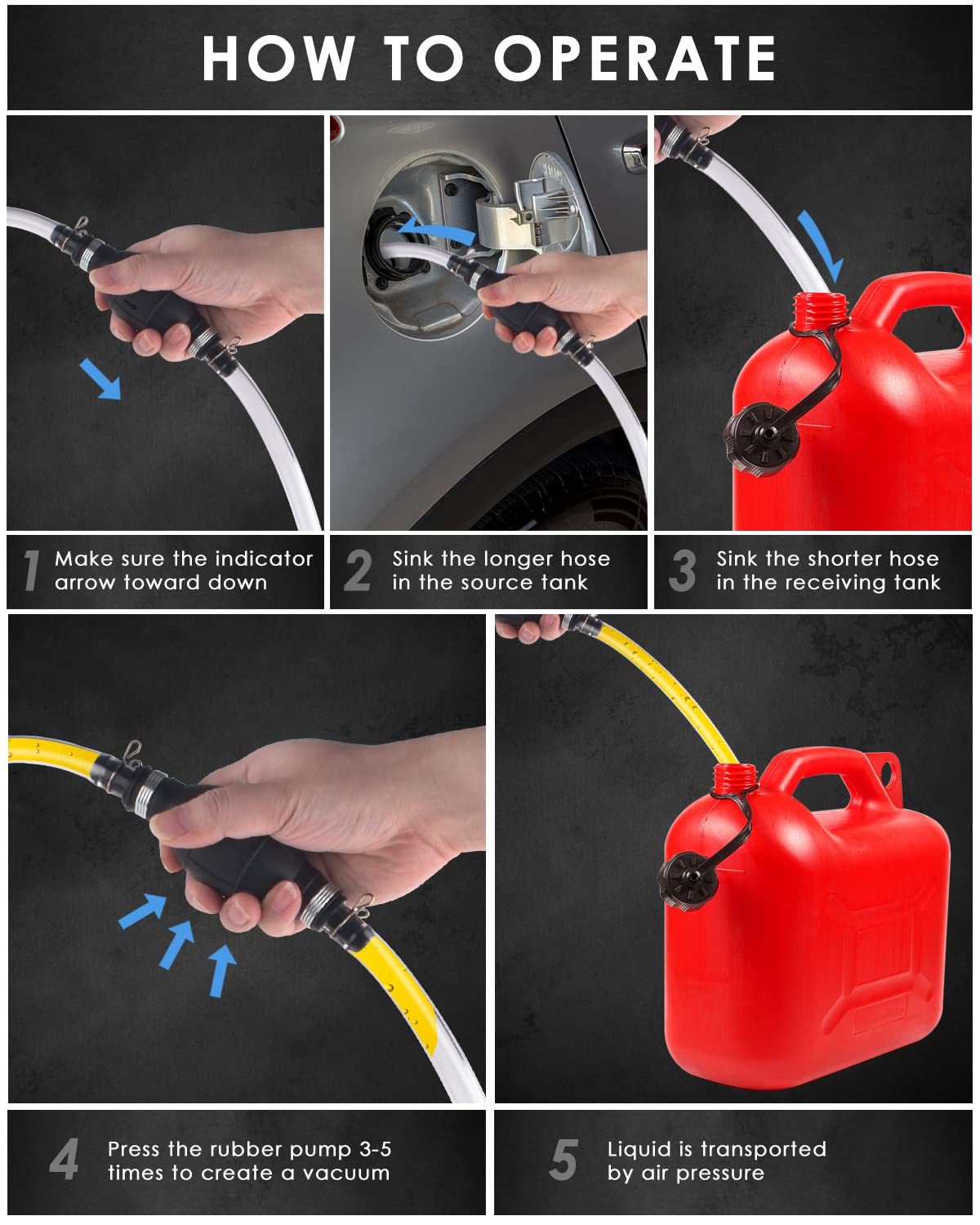 HOW TO OPERATE

1 Make sure the indicator arrow toward down

2 Sink the longer hose in the source tank

3 Sink the shorter hose in the receiving tank

4 Press the rubber pump 3-5 times to create a vacuum

5 Liquid is transported by air pressure