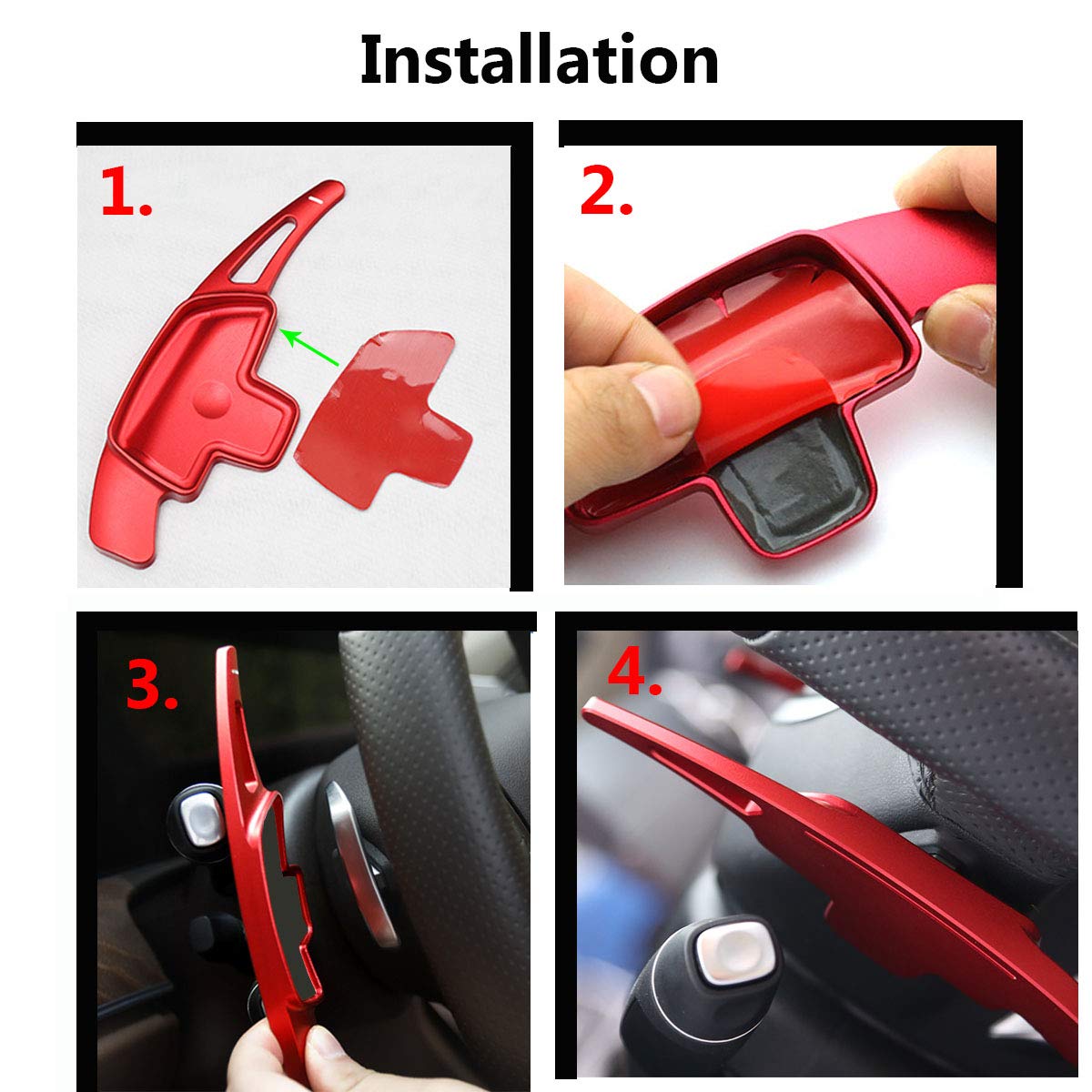 Installation

1.

2.

3.

4.