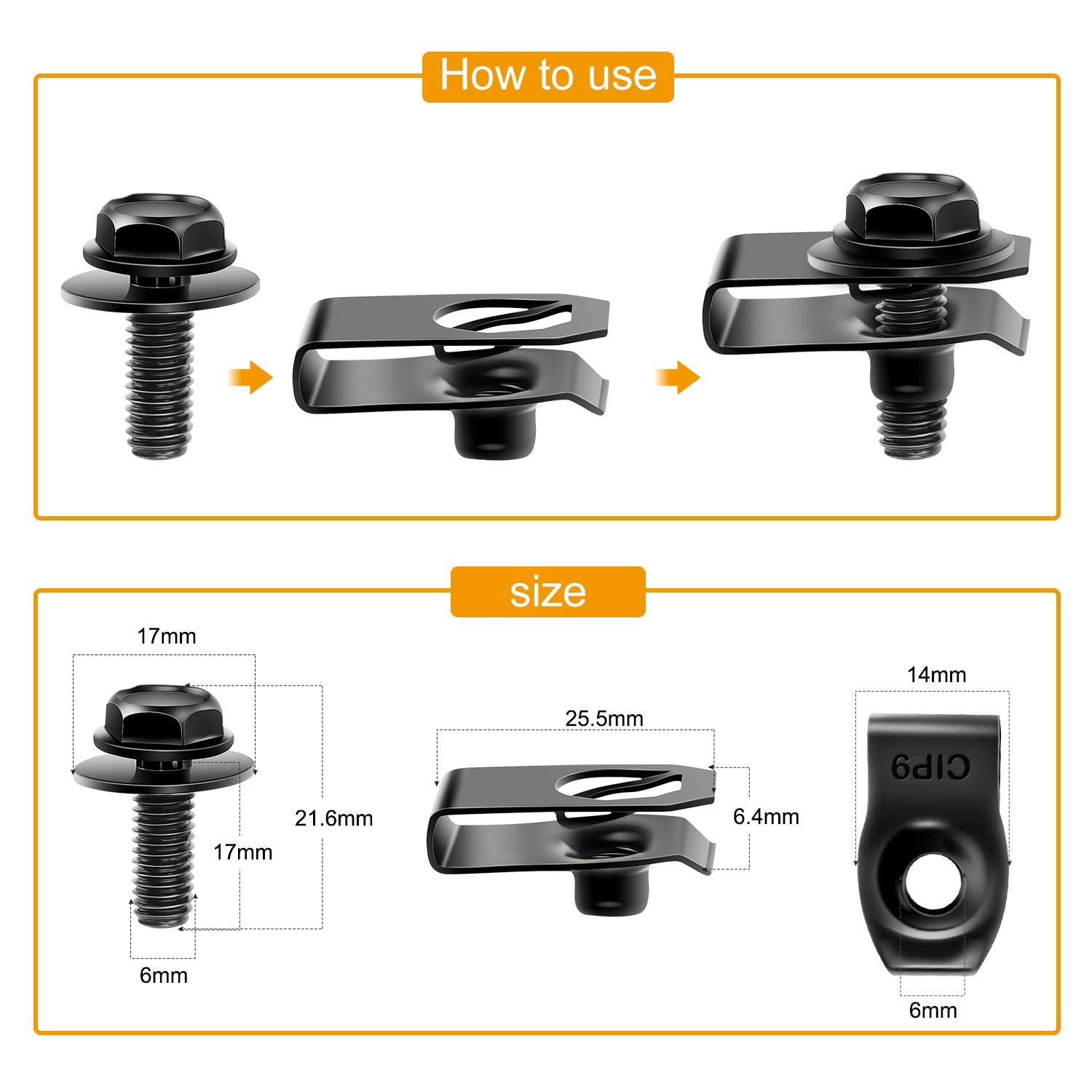 How to use

size

17mm

21.6mm

17mm

6mm

25.5mm

6.4mm

14mm

CIP9

6mm