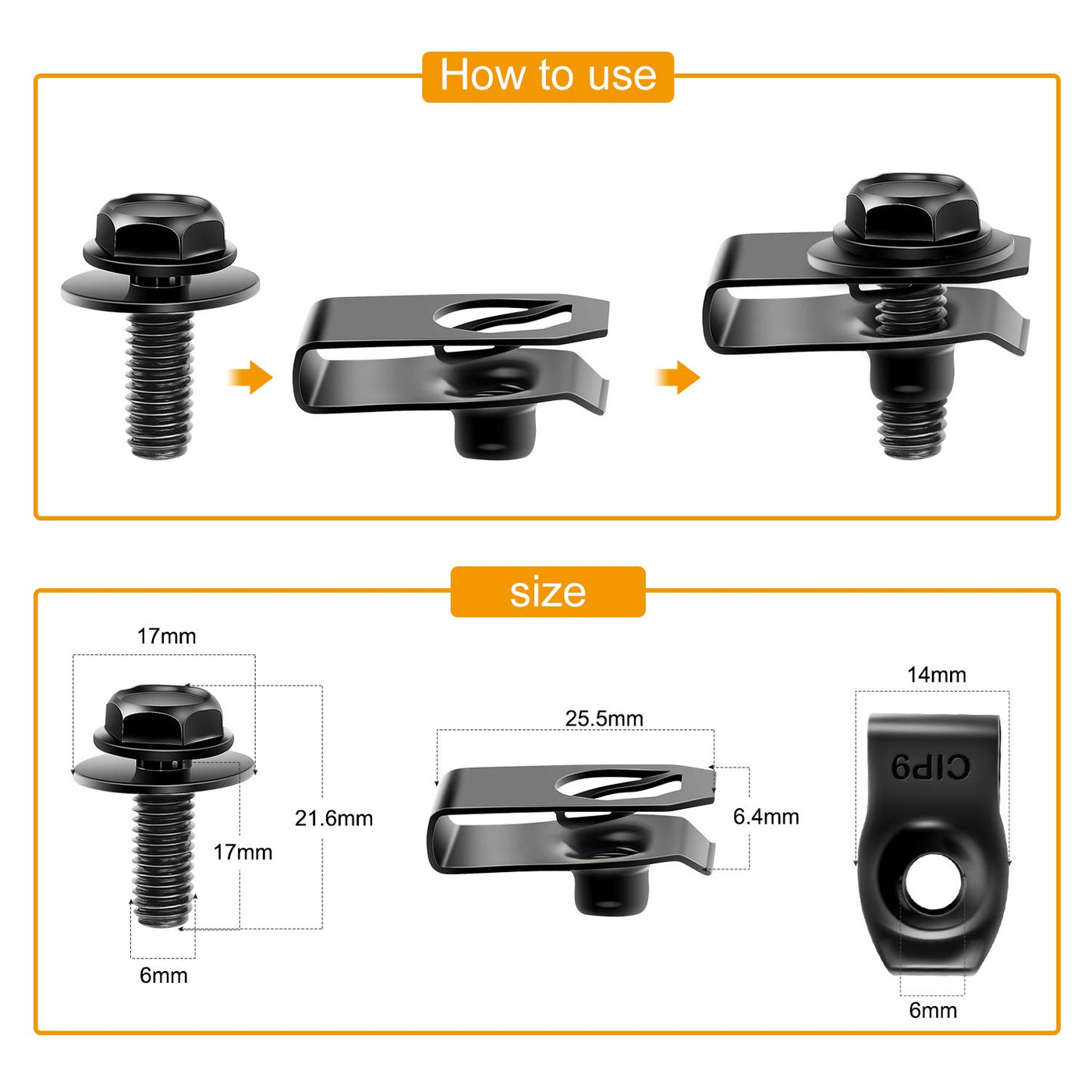 How to use

size

17mm

21.6mm

17mm

6mm

25.5mm

6.4mm

14mm

CIP9

6mm