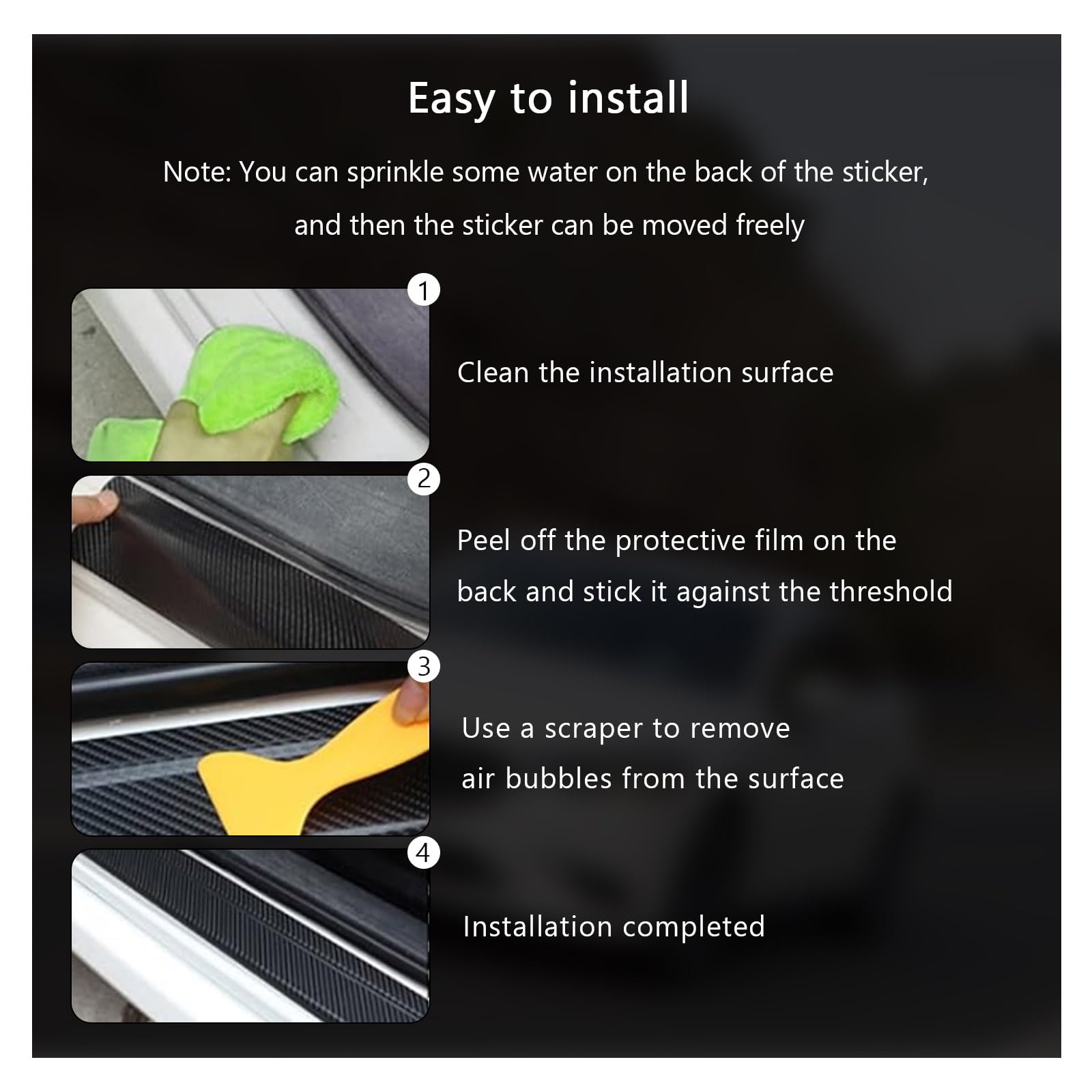 Easy to install

Note: You can sprinkle some water on the back of the sticker, and then the sticker can be moved freely

1

Clean the installation surface

2

Peel off the protective film on the back and stick it against the threshold

3

Use a scraper to remove air bubbles from the surface

4

Installation completed