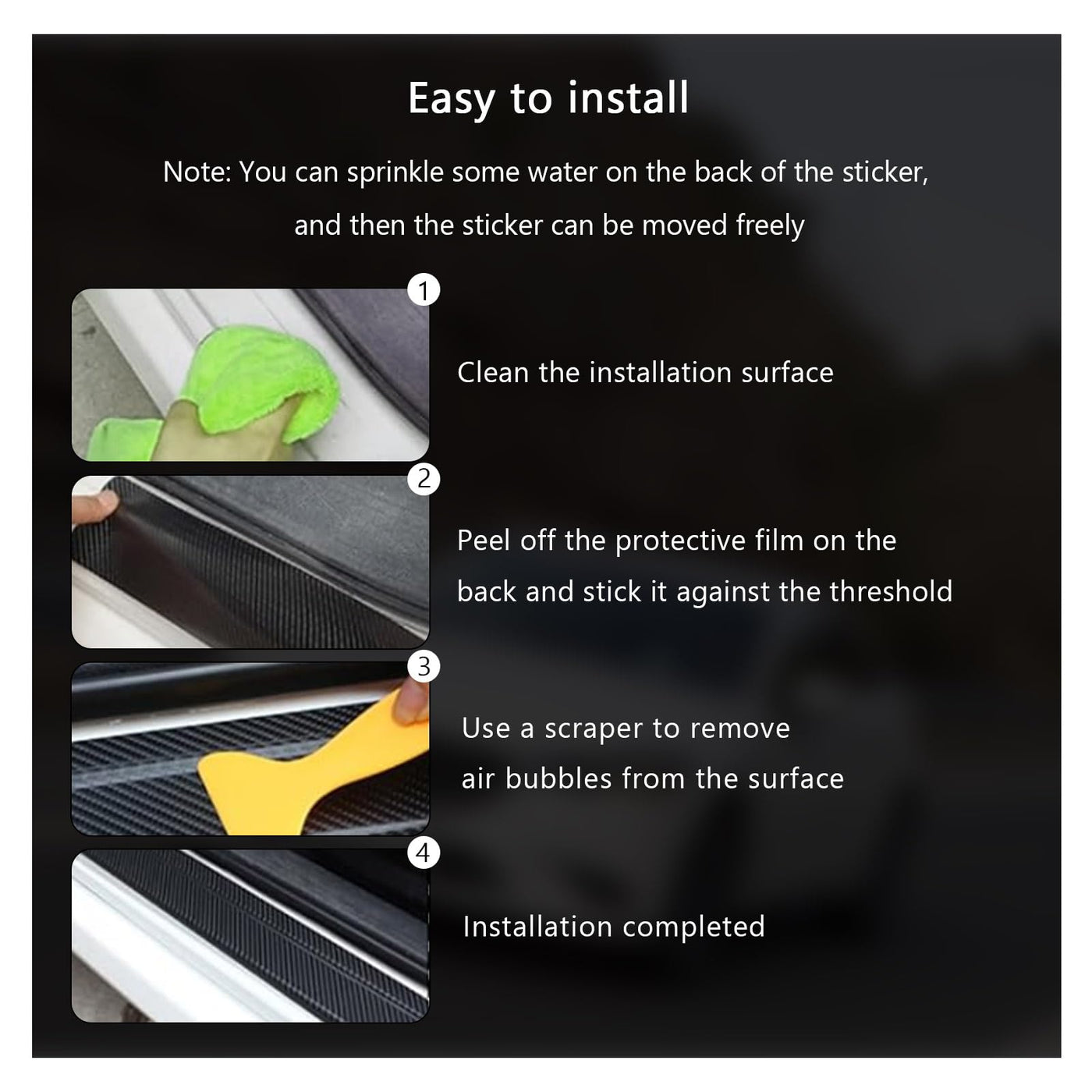 Easy to install

Note: You can sprinkle some water on the back of the sticker, and then the sticker can be moved freely

1

Clean the installation surface

2

Peel off the protective film on the back and stick it against the threshold

3

Use a scraper to remove air bubbles from the surface

4

Installation completed