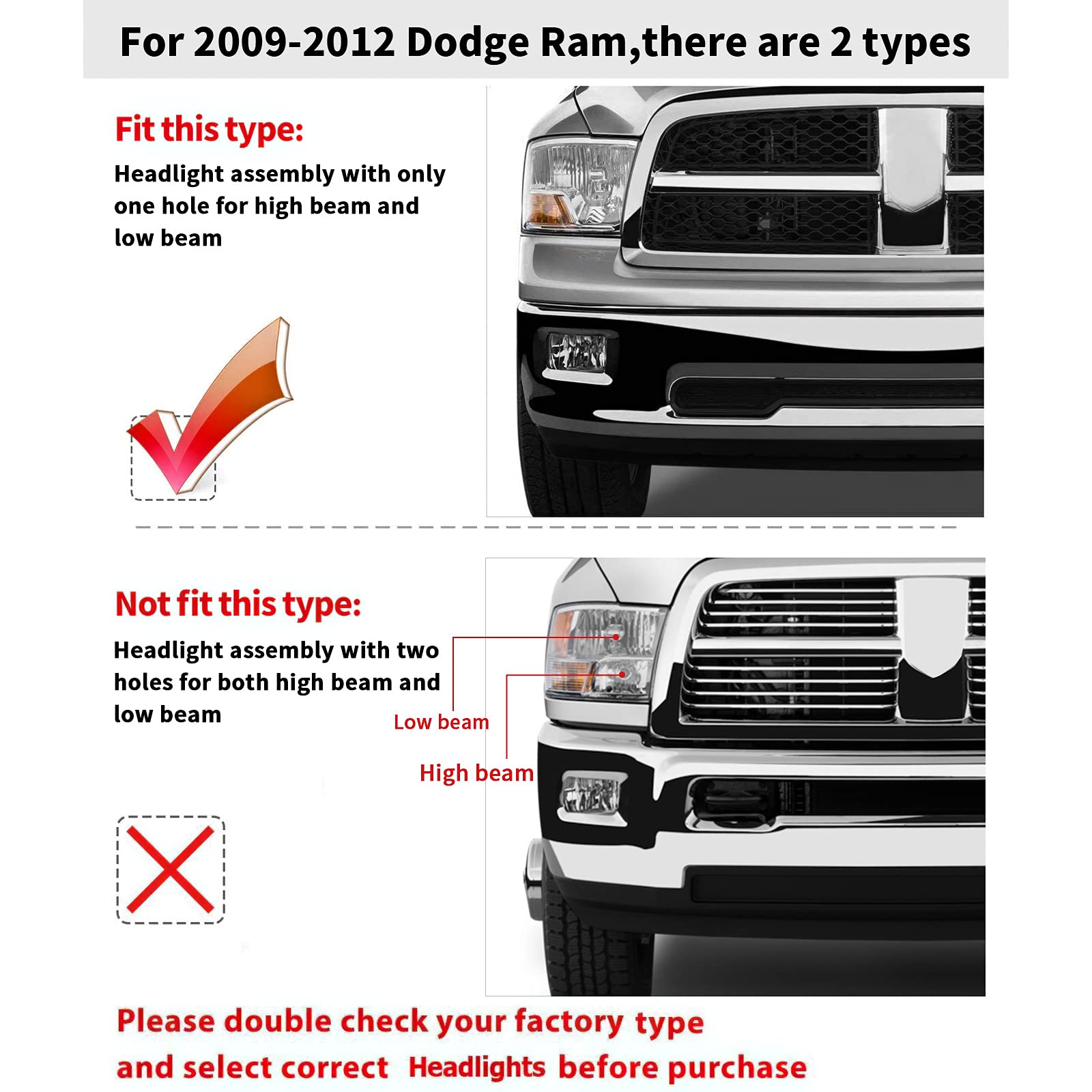 For 2009-2012 Dodge Ram,there are 2 types

Fit this type:

Headlight assembly with only one hole for high beam and low beam

Not fit this type:

Headlight assembly with two holes for both high beam and low beam

Low beam

High beam

Please double check your factory type and select correct Headlights before purchase