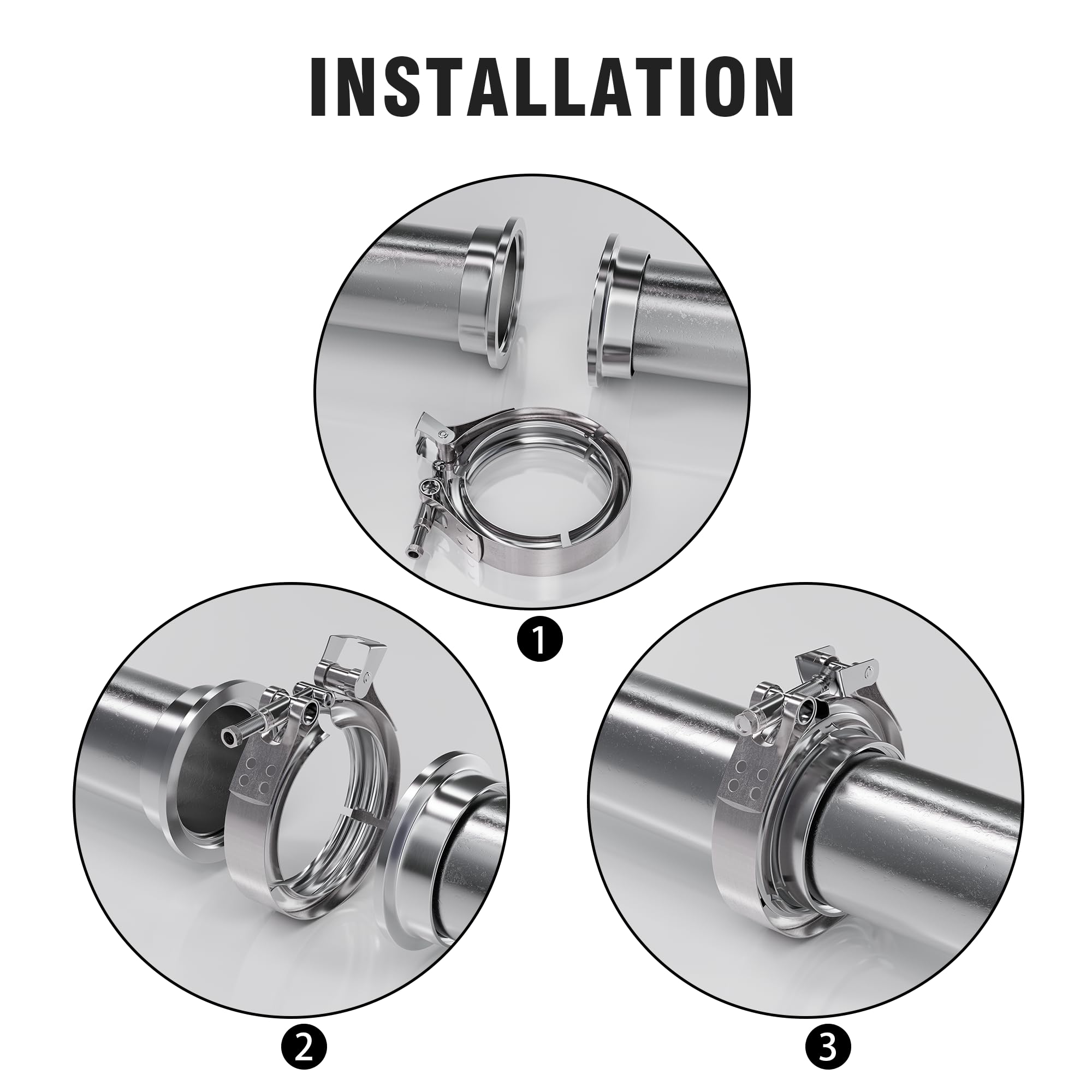 INSTALLATION

1

2

3