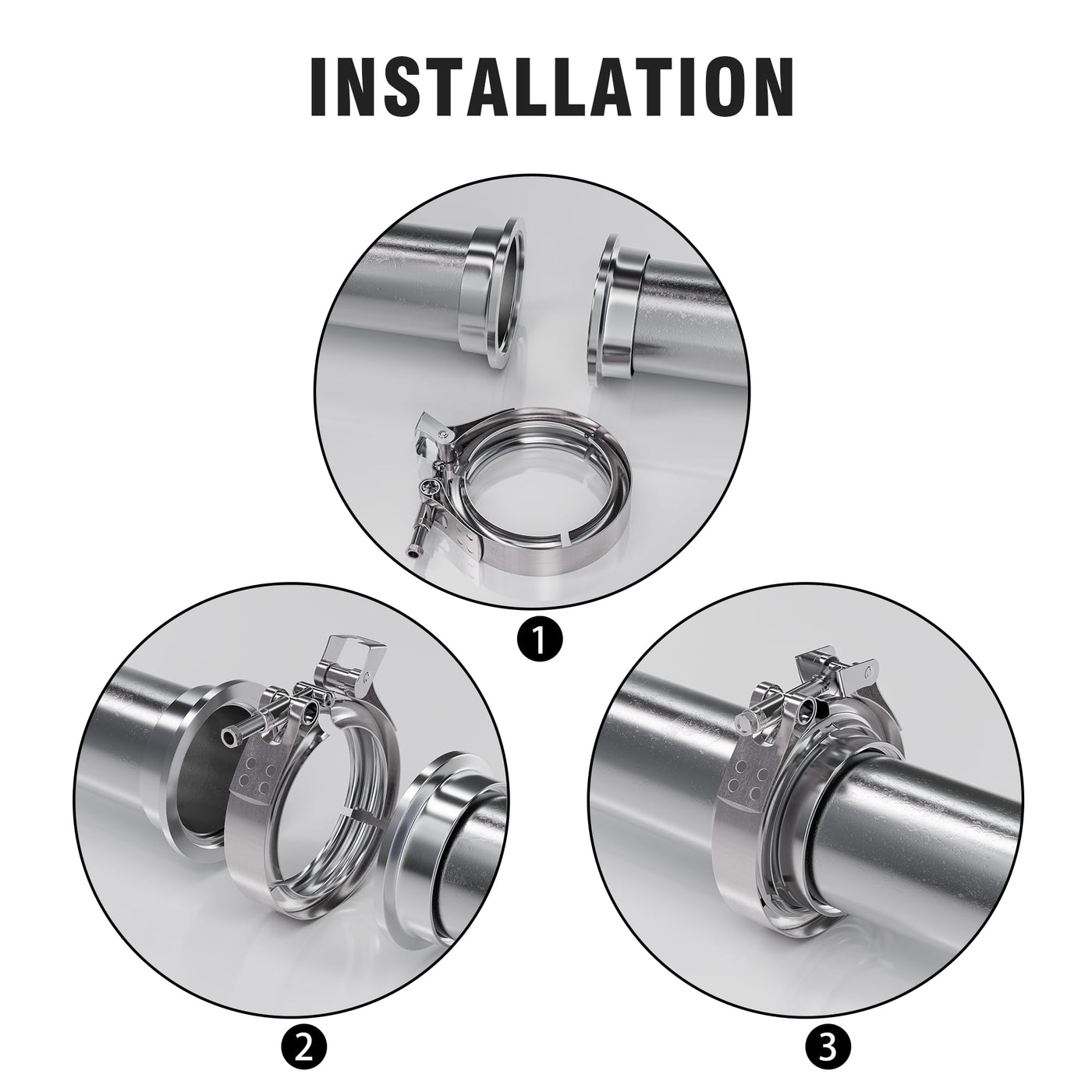 INSTALLATION

1

2

3