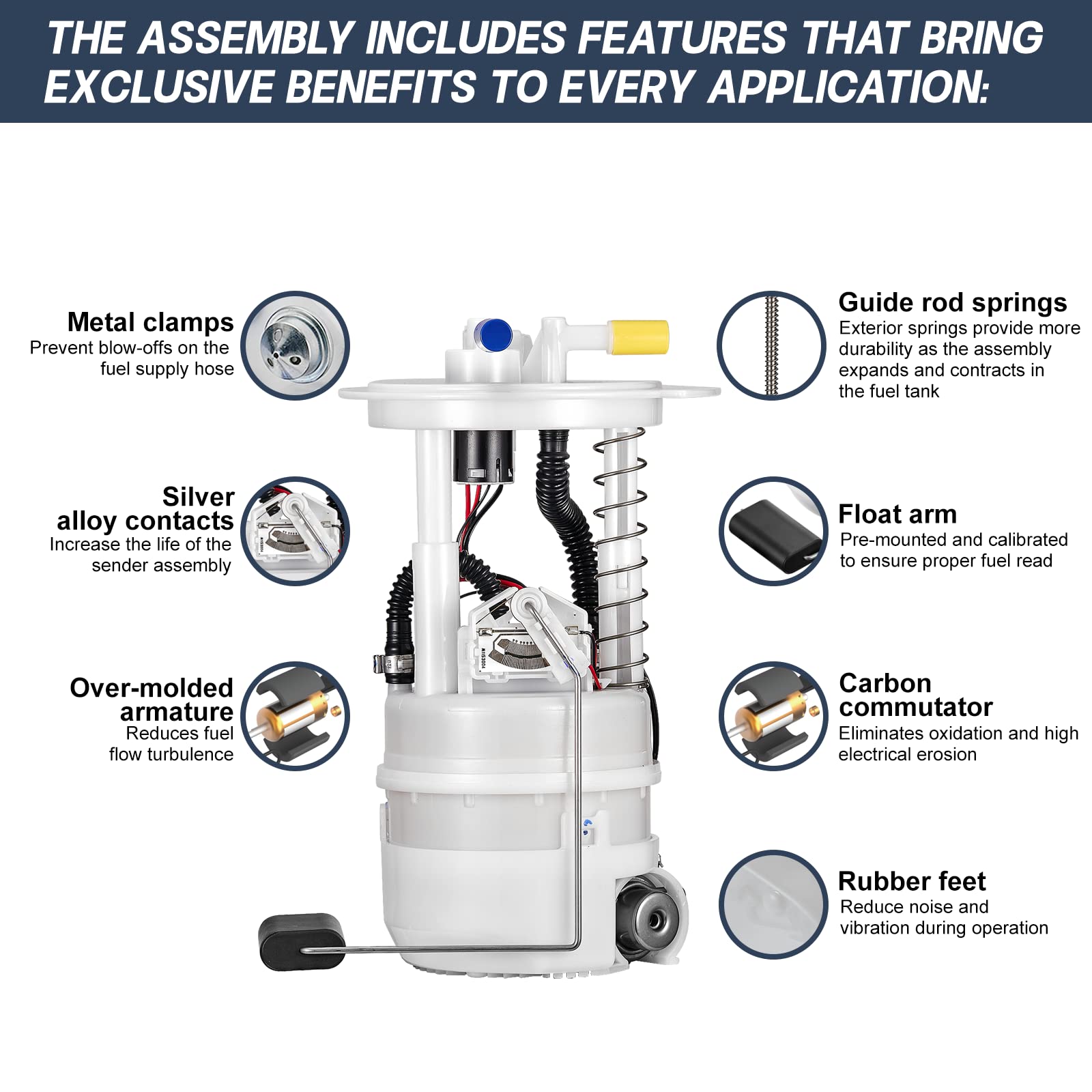 THE ASSEMBLY INCLUDES FEATURES THAT BRING EXCLUSIVE BENEFITS TO EVERY APPLICATION:

Metal clamps
Prevent blow-offs on the fuel supply hose

Silver alloy contacts
Increase the life of the sender assembly

Over-molded armature
Reduces fuel flow turbulence

Guide rod springs
Exterior springs provide more durability as the assembly expands and contracts in the fuel tank

Float arm
Pre-mounted and calibrated to ensure proper fuel read

Carbon commutator
Eliminates oxidation and high electrical erosion

Rubber feet
Reduce noise and vibration during operation