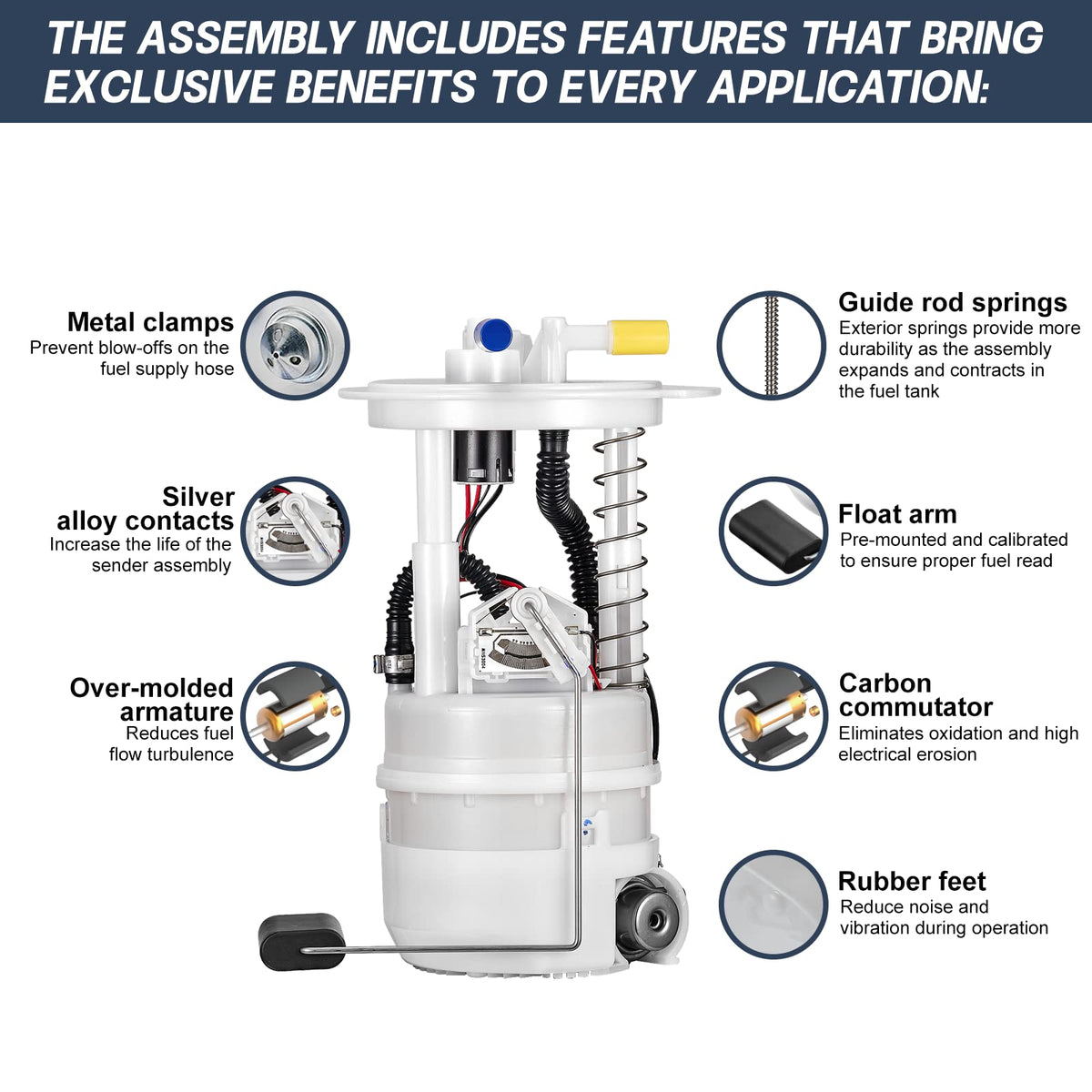 THE ASSEMBLY INCLUDES FEATURES THAT BRING EXCLUSIVE BENEFITS TO EVERY APPLICATION:

Metal clamps
Prevent blow-offs on the fuel supply hose

Silver alloy contacts
Increase the life of the sender assembly

Over-molded armature
Reduces fuel flow turbulence

Guide rod springs
Exterior springs provide more durability as the assembly expands and contracts in the fuel tank

Float arm
Pre-mounted and calibrated to ensure proper fuel read

Carbon commutator
Eliminates oxidation and high electrical erosion

Rubber feet
Reduce noise and vibration during operation