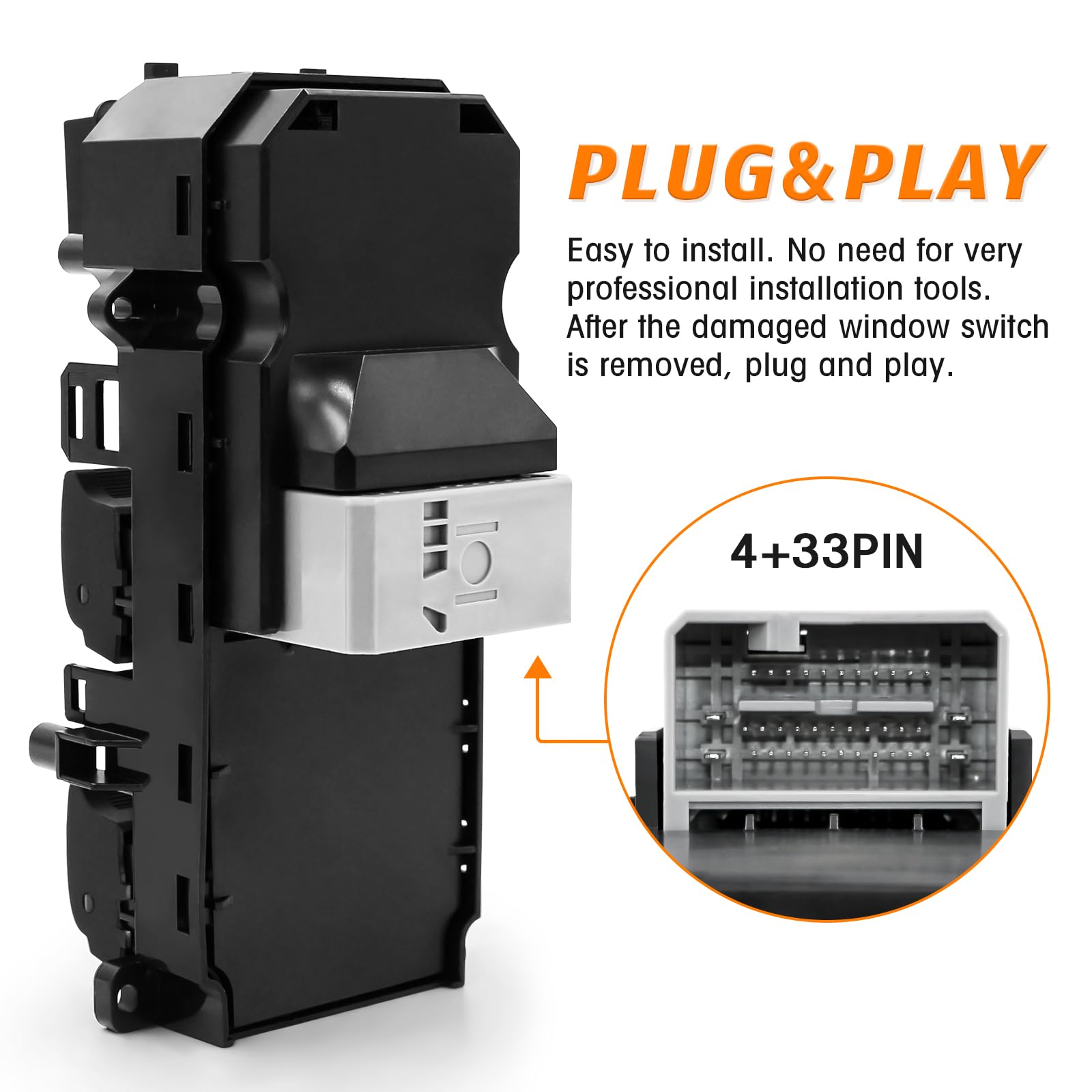 PLUG&PLAY

Easy to install. No need for very professional installation tools. After the damaged window switch is removed, plug and play.

4+33PIN