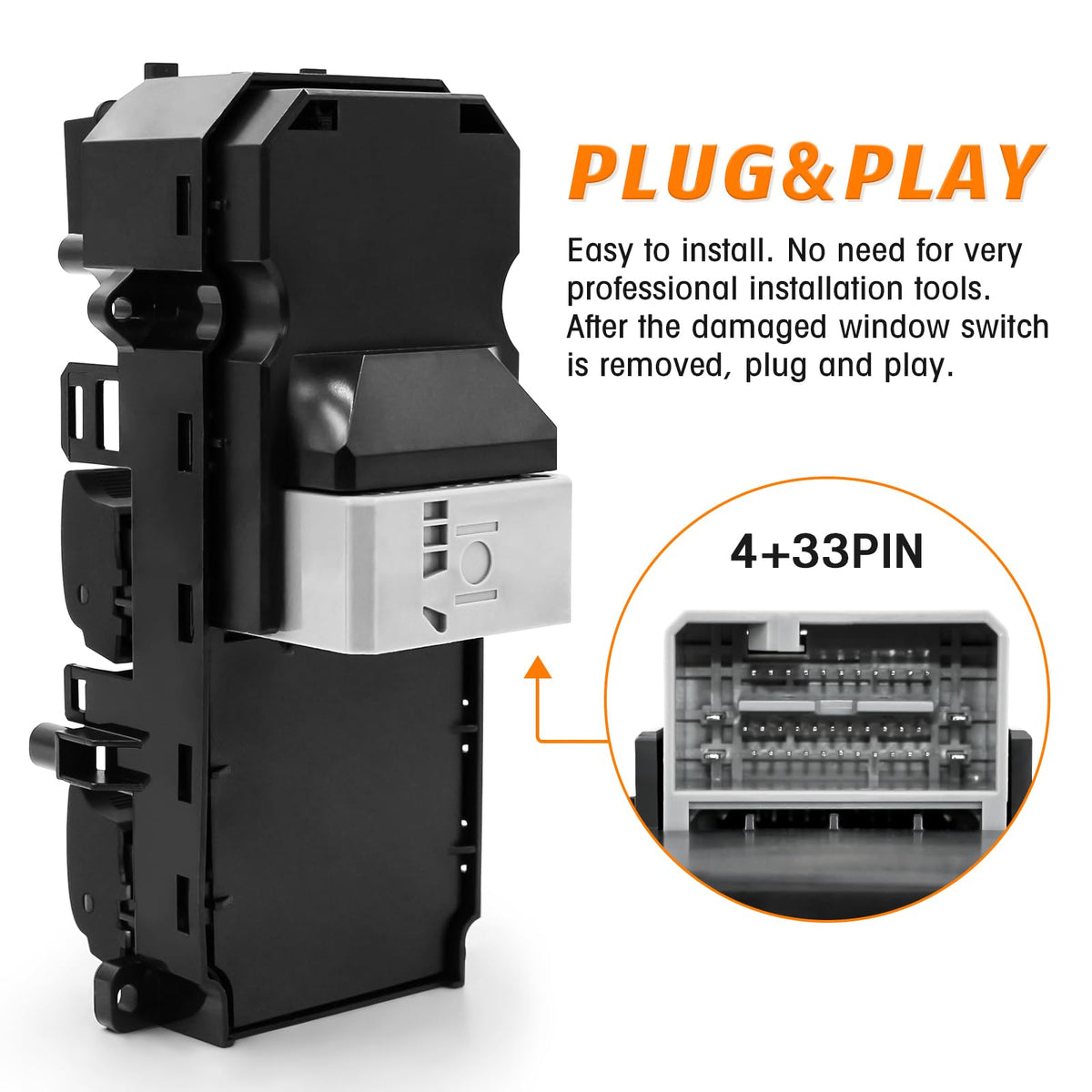 PLUG&PLAY

Easy to install. No need for very professional installation tools. After the damaged window switch is removed, plug and play.

4+33PIN