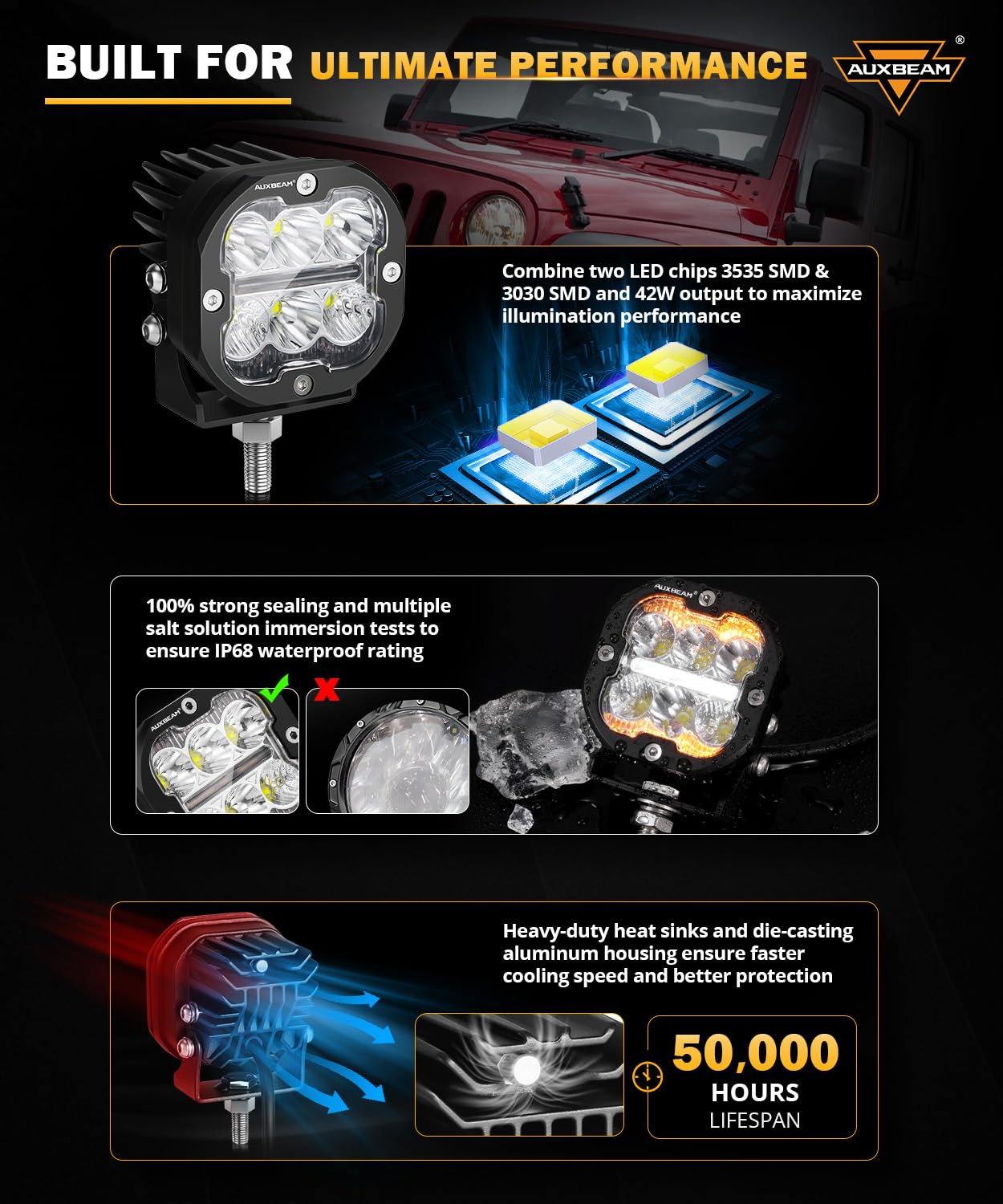 BUILT FOR ULTIMATE PERFORMANCE

AUXBEAM®

AUXBEAM

Combine two LED chips 3535 SMD & 3030 SMD and 42W output to maximize illumination performance

100% strong sealing and multiple salt solution immersion tests to ensure IP68 waterproof rating

AUXBEAM

AUXBEAM

Heavy-duty heat sinks and die-casting aluminum housing ensure faster cooling speed and better protection

50,000
HOURS
LIFESPAN