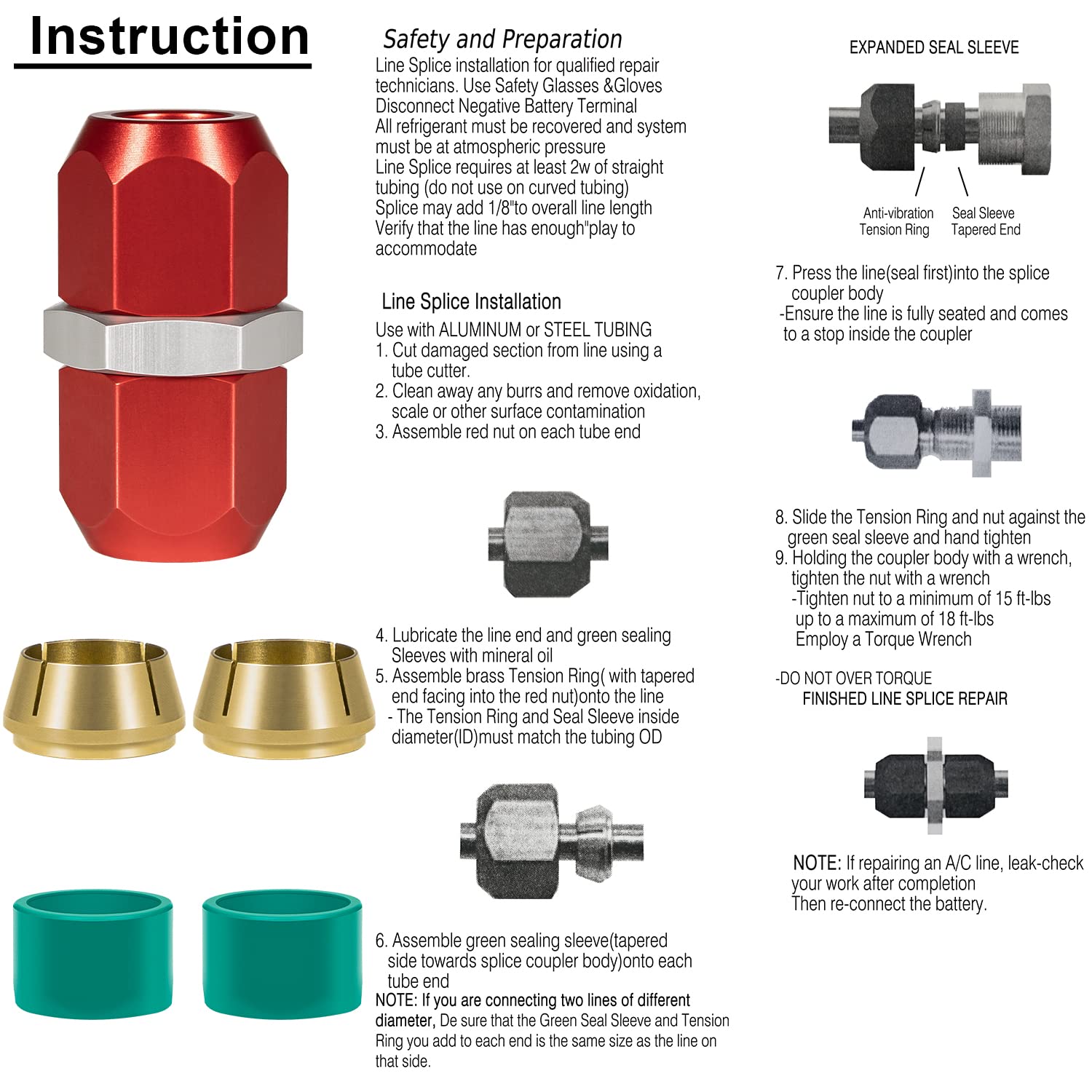 Instruction

Safety and Preparation
Line Splice installation for qualified repair technicians. Use Safety Glasses &Gloves
Disconnect Negative Battery Terminal
All refrigerant must be recovered and system must be at atmospheric pressure
Line Splice requires at least 2w of straight tubing (do not use on curved tubing)
Splice may add 1/8"to overall line length
Verify that the line has enough"play to accommodate

Line Splice Installation
Use with ALUMINUM or STEEL TUBING
1. Cut damaged section from line using a tube cutter.
2. Clean away any burrs and remove oxidation, scale or other surface contamination
3. Assemble red nut on each tube end

4. Lubricate the line end and green sealing Sleeves with mineral oil
5. Assemble brass Tension Ring( with tapered end facing into the red nut)onto the line
- The Tension Ring and Seal Sleeve inside diameter(ID)must match the tubing OD

6. Assemble green sealing sleeve(tapered side towards splice coupler body)onto each tube end
NOTE: If you are connecting two lines of different diameter, De sure that the Green Seal Sleeve and Tension Ring you add to each end is the same size as the line on that side.

EXPANDED SEAL SLEEVE
Anti-vibration Tension Ring
Seal Sleeve Tapered End

7. Press the line(seal first)into the splice coupler body
-Ensure the line is fully seated and comes to a stop inside the coupler

8. Slide the Tension Ring and nut against the green seal sleeve and hand tighten
9. Holding the coupler body with a wrench, tighten the nut with a wrench
-Tighten nut to a minimum of 15 ft-lbs up to a maximum of 18 ft-lbs
Employ a Torque Wrench

-DO NOT OVER TORQUE
FINISHED LINE SPLICE REPAIR

NOTE: If repairing an A/C line, leak-check your work after completion
Then re-connect the battery.