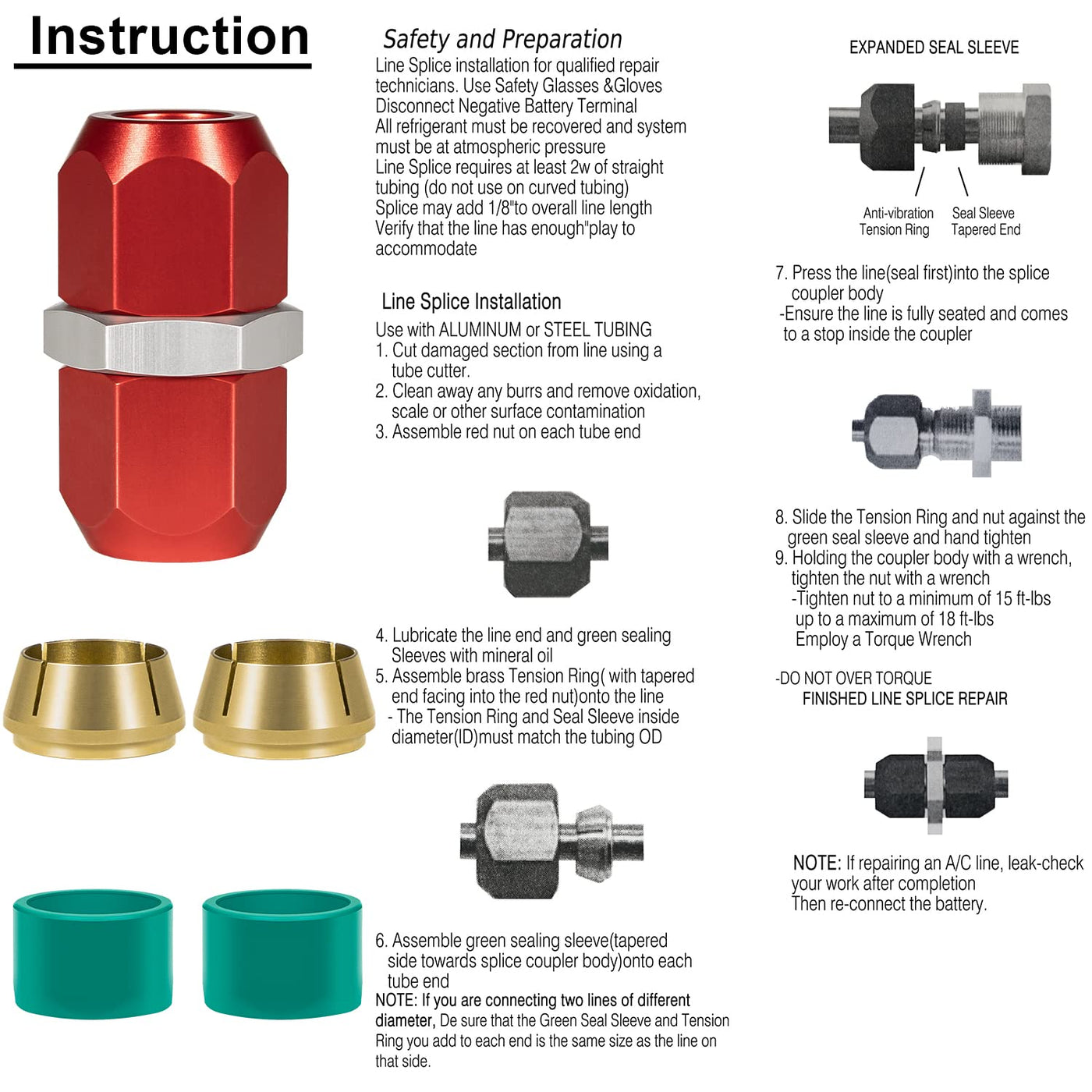 Instruction

Safety and Preparation
Line Splice installation for qualified repair technicians. Use Safety Glasses &Gloves
Disconnect Negative Battery Terminal
All refrigerant must be recovered and system must be at atmospheric pressure
Line Splice requires at least 2w of straight tubing (do not use on curved tubing)
Splice may add 1/8"to overall line length
Verify that the line has enough"play to accommodate

Line Splice Installation
Use with ALUMINUM or STEEL TUBING
1. Cut damaged section from line using a tube cutter.
2. Clean away any burrs and remove oxidation, scale or other surface contamination
3. Assemble red nut on each tube end

4. Lubricate the line end and green sealing Sleeves with mineral oil
5. Assemble brass Tension Ring( with tapered end facing into the red nut)onto the line
- The Tension Ring and Seal Sleeve inside diameter(ID)must match the tubing OD

6. Assemble green sealing sleeve(tapered side towards splice coupler body)onto each tube end
NOTE: If you are connecting two lines of different diameter, De sure that the Green Seal Sleeve and Tension Ring you add to each end is the same size as the line on that side.

EXPANDED SEAL SLEEVE

Anti-vibration Tension Ring
Seal Sleeve Tapered End

7. Press the line(seal first)into the splice coupler body
-Ensure the line is fully seated and comes to a stop inside the coupler

8. Slide the Tension Ring and nut against the green seal sleeve and hand tighten
9. Holding the coupler body with a wrench, tighten the nut with a wrench
-Tighten nut to a minimum of 15 ft-lbs up to a maximum of 18 ft-lbs
Employ a Torque Wrench

-DO NOT OVER TORQUE
FINISHED LINE SPLICE REPAIR

NOTE: If repairing an A/C line, leak-check your work after completion
Then re-connect the battery.