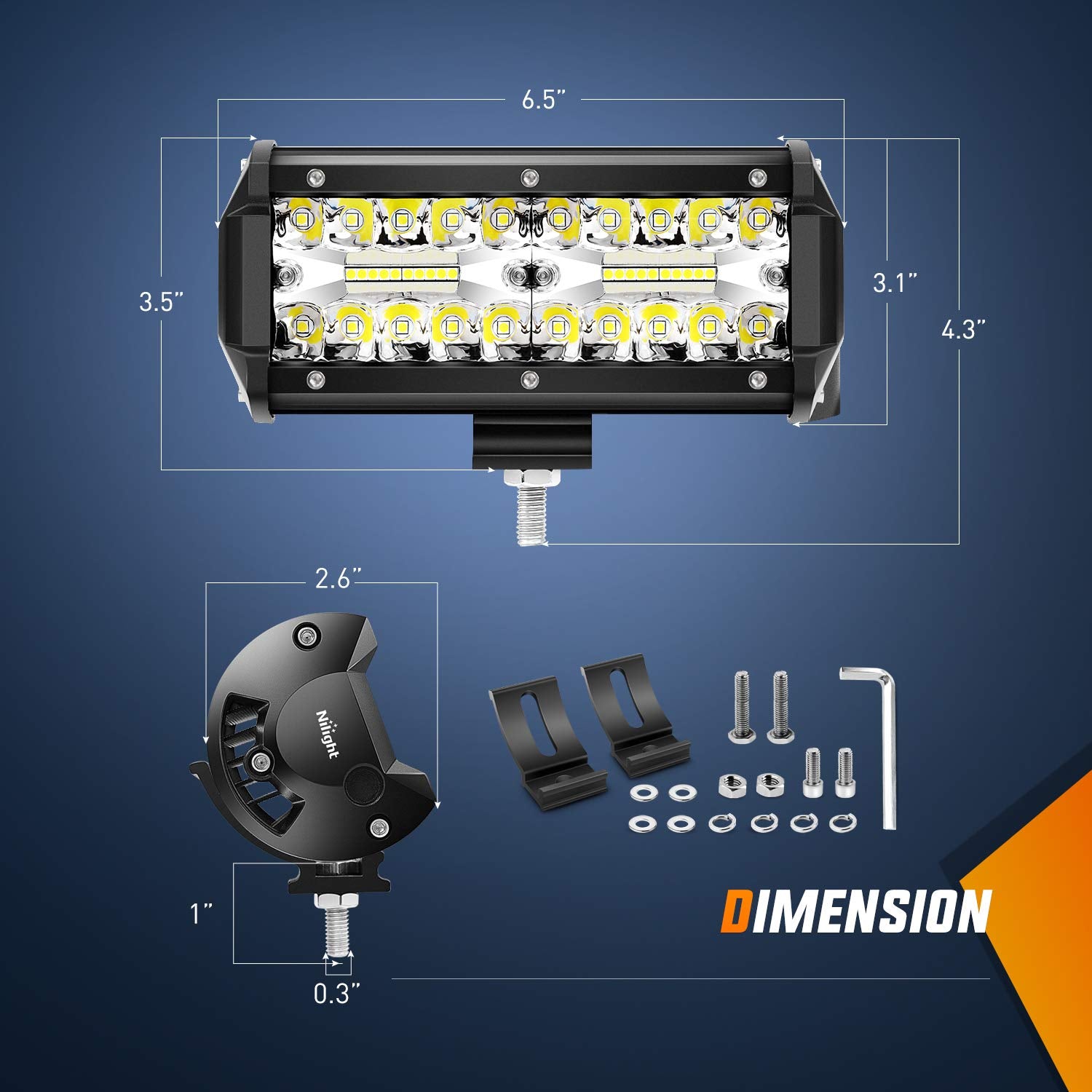 6.5"

3.5"

3.1"

4.3"

2.6"

Nilight

1"

0.3"

DIMENSION