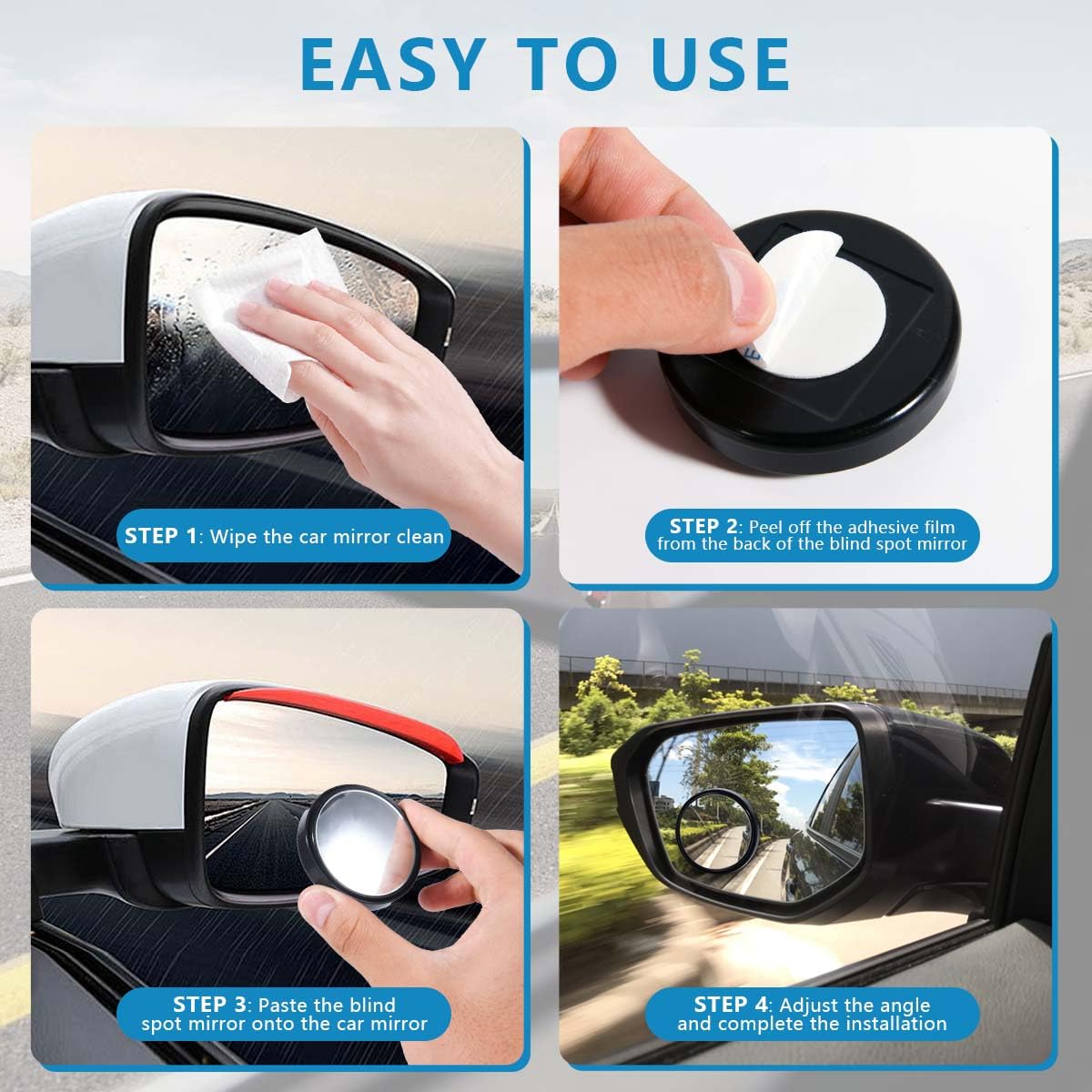 EASY TO USE

STEP 1: Wipe the car mirror clean

STEP 2: Peel off the adhesive film from the back of the blind spot mirror

STEP 3: Paste the blind spot mirror onto the car mirror

STEP 4: Adjust the angle and complete the installation