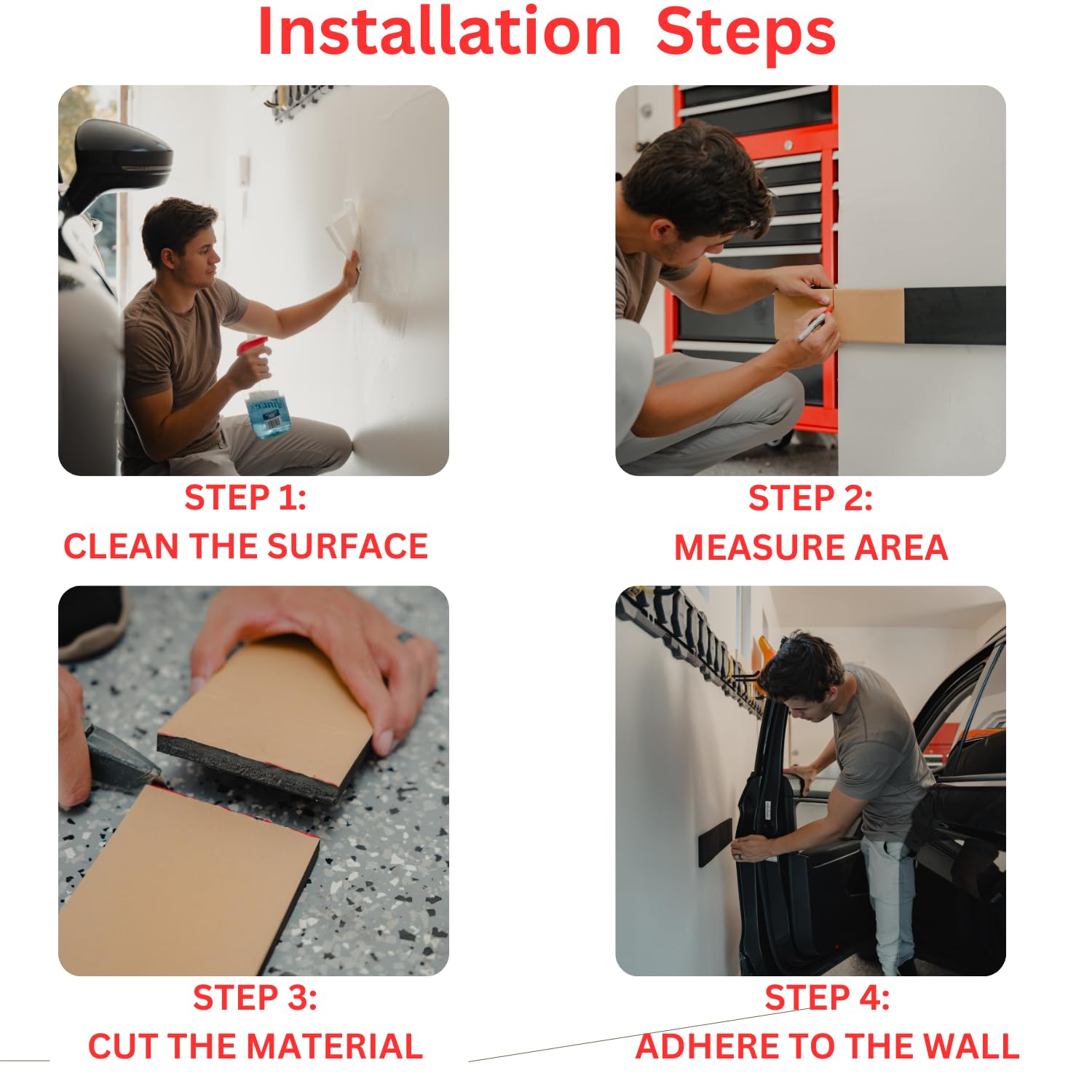 Installation Steps

STEP 1:
CLEAN THE SURFACE

STEP 2:
MEASURE AREA

STEP 3:
CUT THE MATERIAL

STEP 4:
ADHERE TO THE WALL