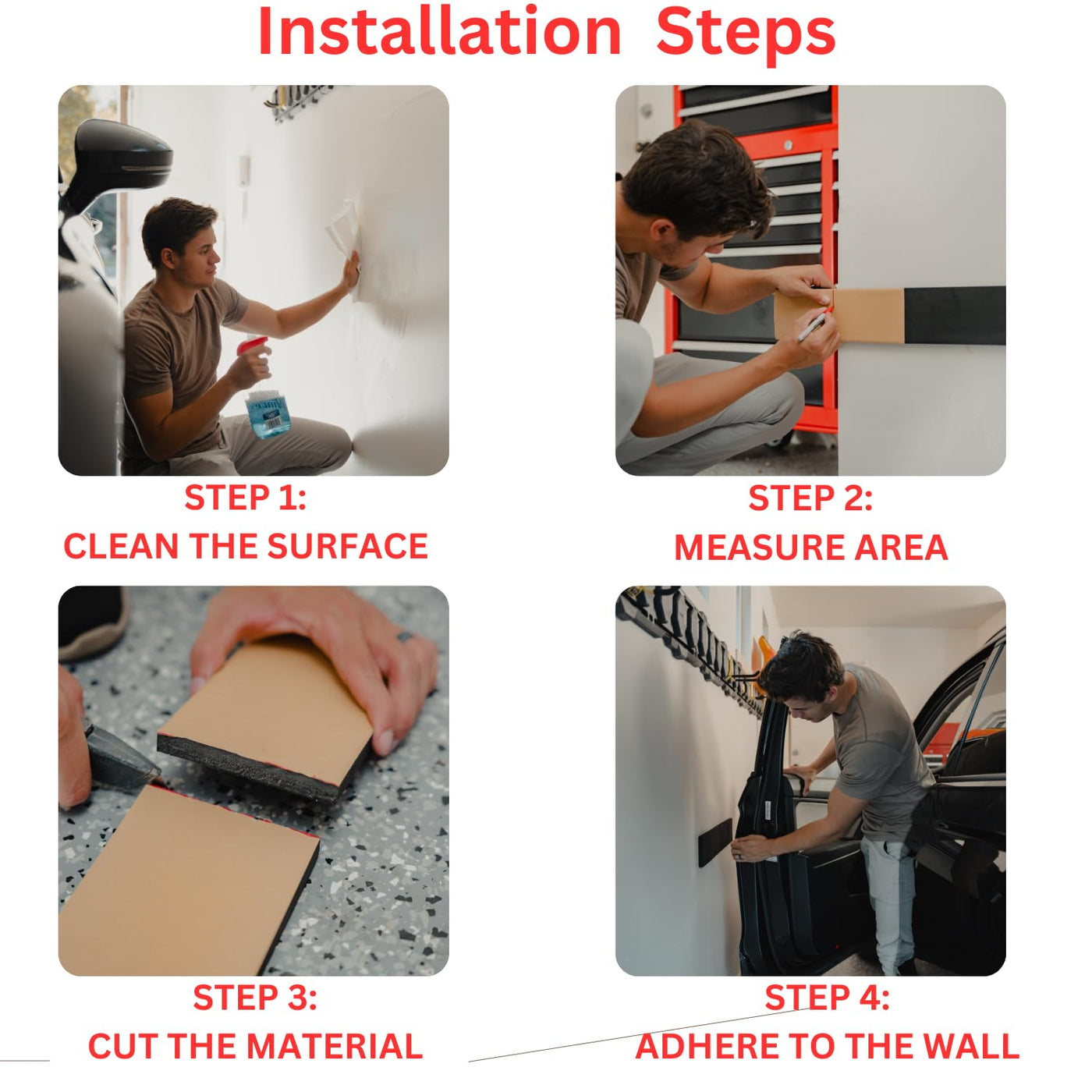 Installation Steps

STEP 1:
CLEAN THE SURFACE

STEP 2:
MEASURE AREA

STEP 3:
CUT THE MATERIAL

STEP 4:
ADHERE TO THE WALL