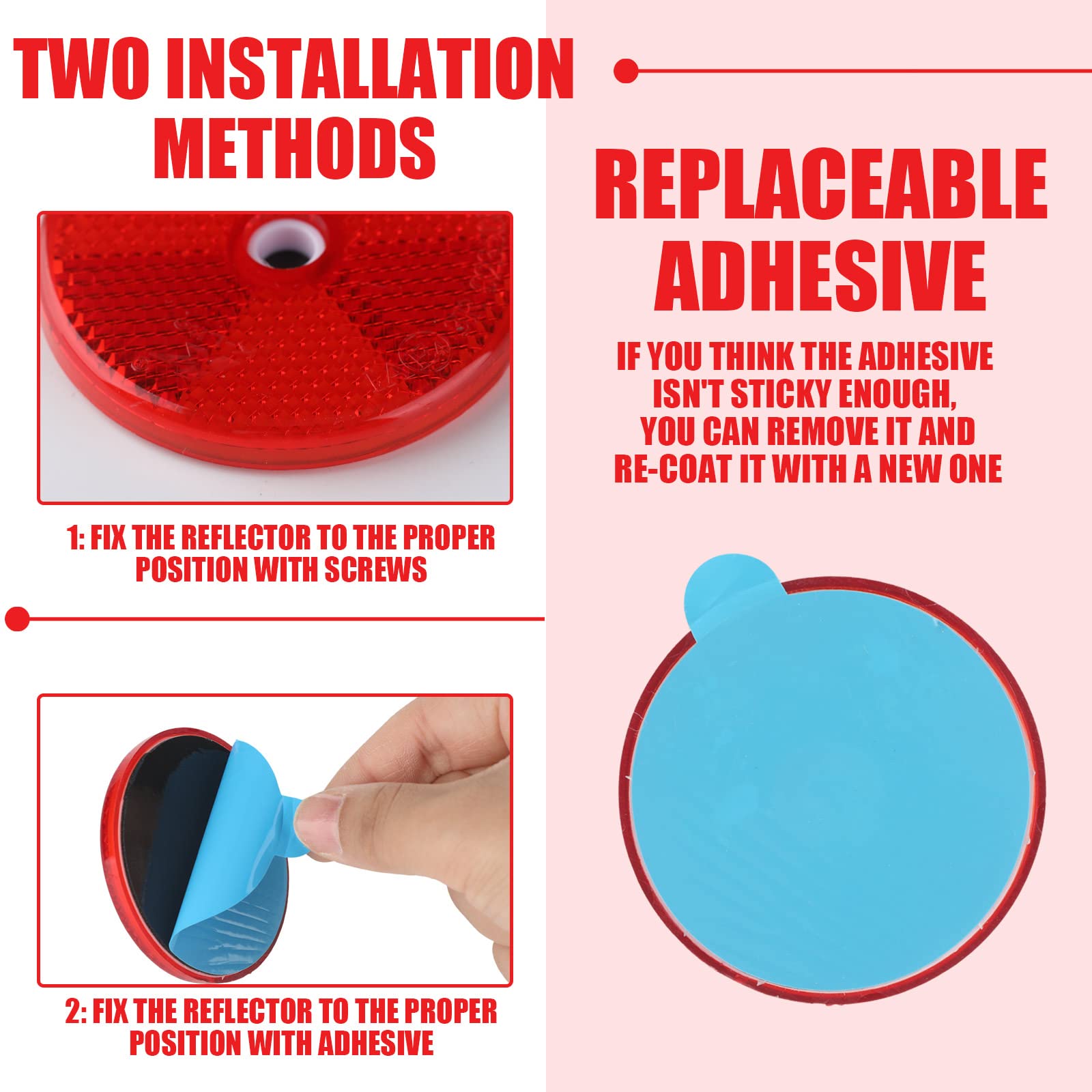 TWO INSTALLATION METHODS

1: FIX THE REFLECTOR TO THE PROPER POSITION WITH SCREWS

2: FIX THE REFLECTOR TO THE PROPER POSITION WITH ADHESIVE

REPLACEABLE ADHESIVE

IF YOU THINK THE ADHESIVE ISN'T STICKY ENOUGH, YOU CAN REMOVE IT AND RE-COAT IT WITH A NEW ONE