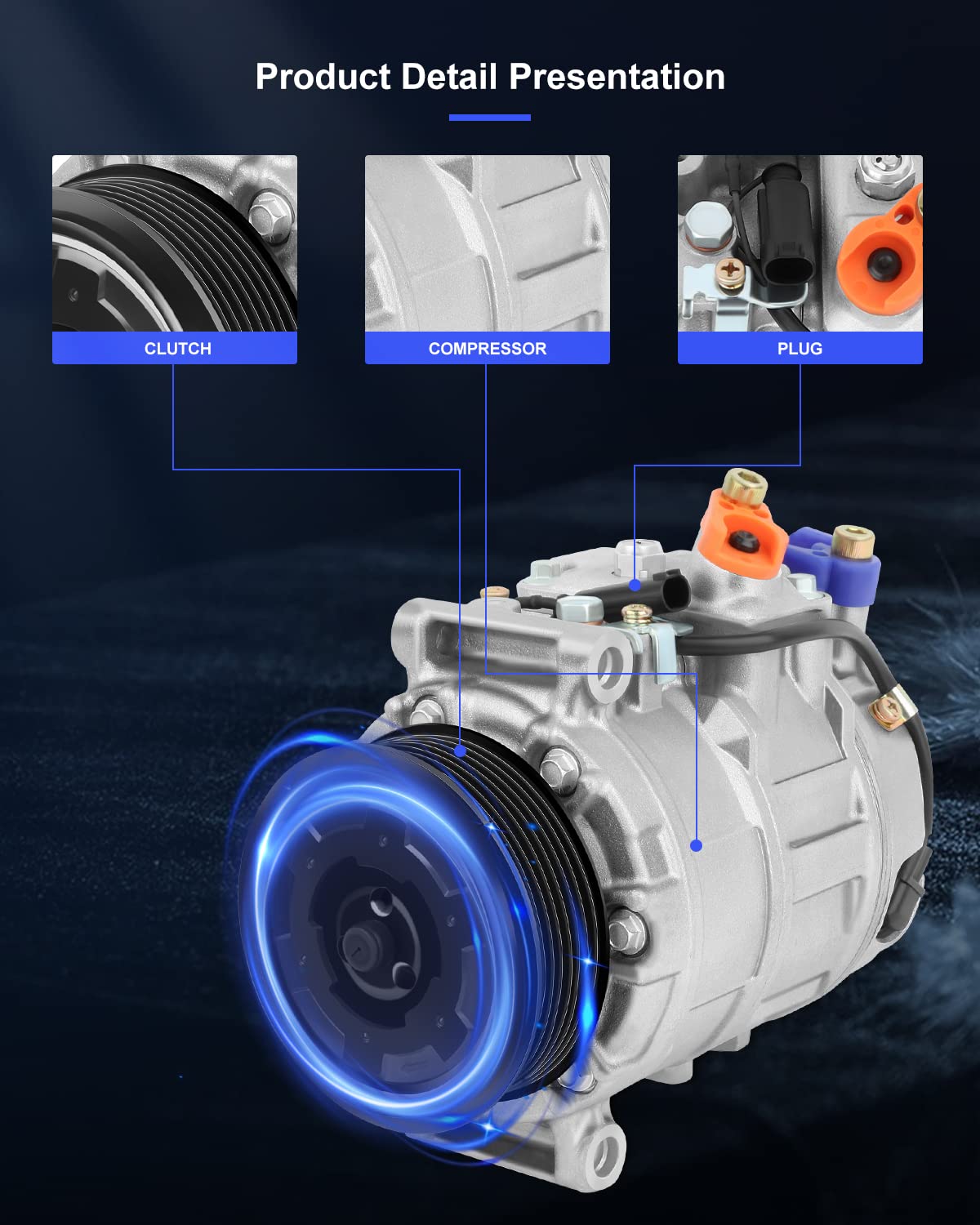 Product Detail Presentation

CLUTCH

COMPRESSOR

PLUG