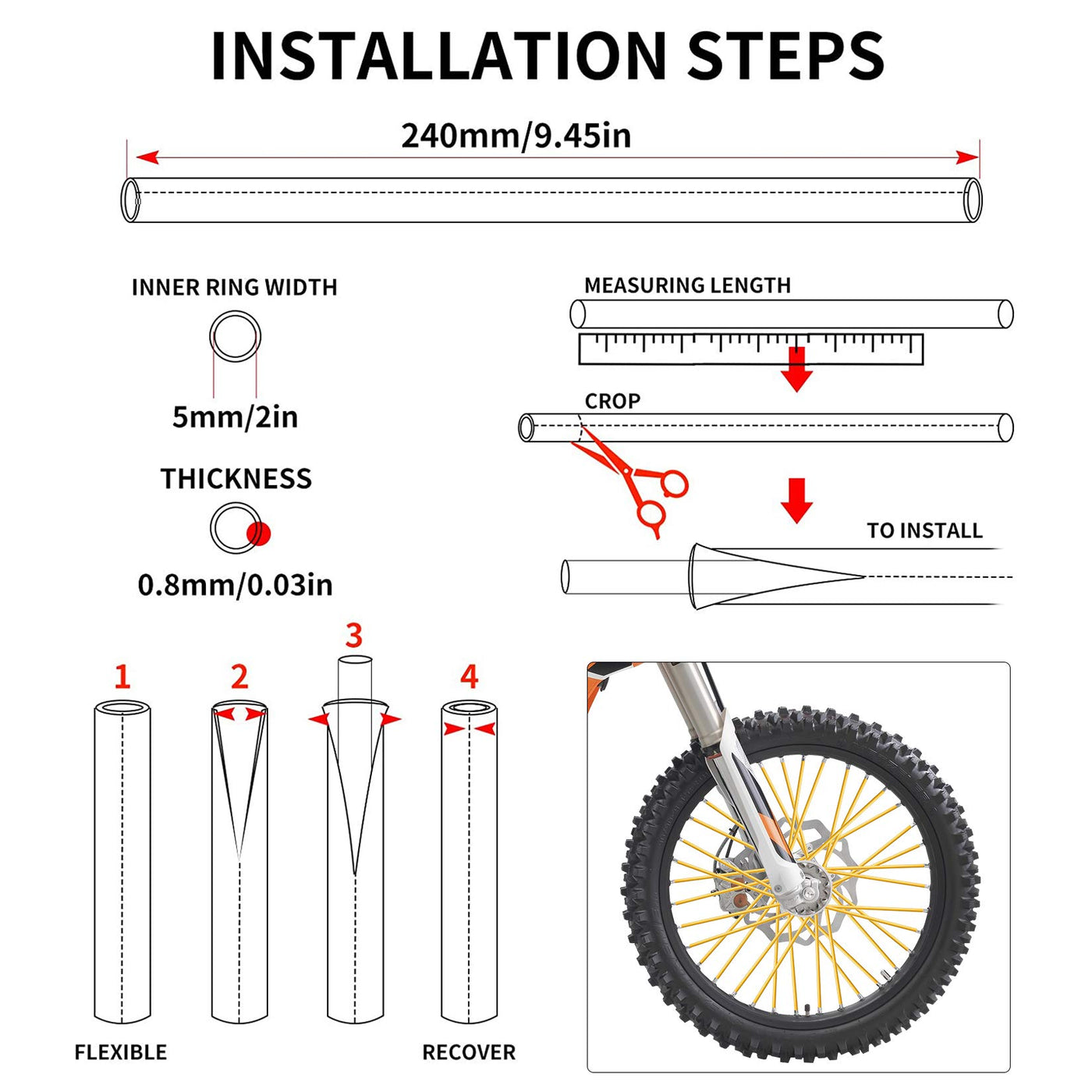 INSTALLATION STEPS

240mm/9.45in

INNER RING WIDTH

5mm/2in

THICKNESS

0.8mm/0.03in

MEASURING LENGTH

CROP

TO INSTALL

1

2

3

4

FLEXIBLE

RECOVER