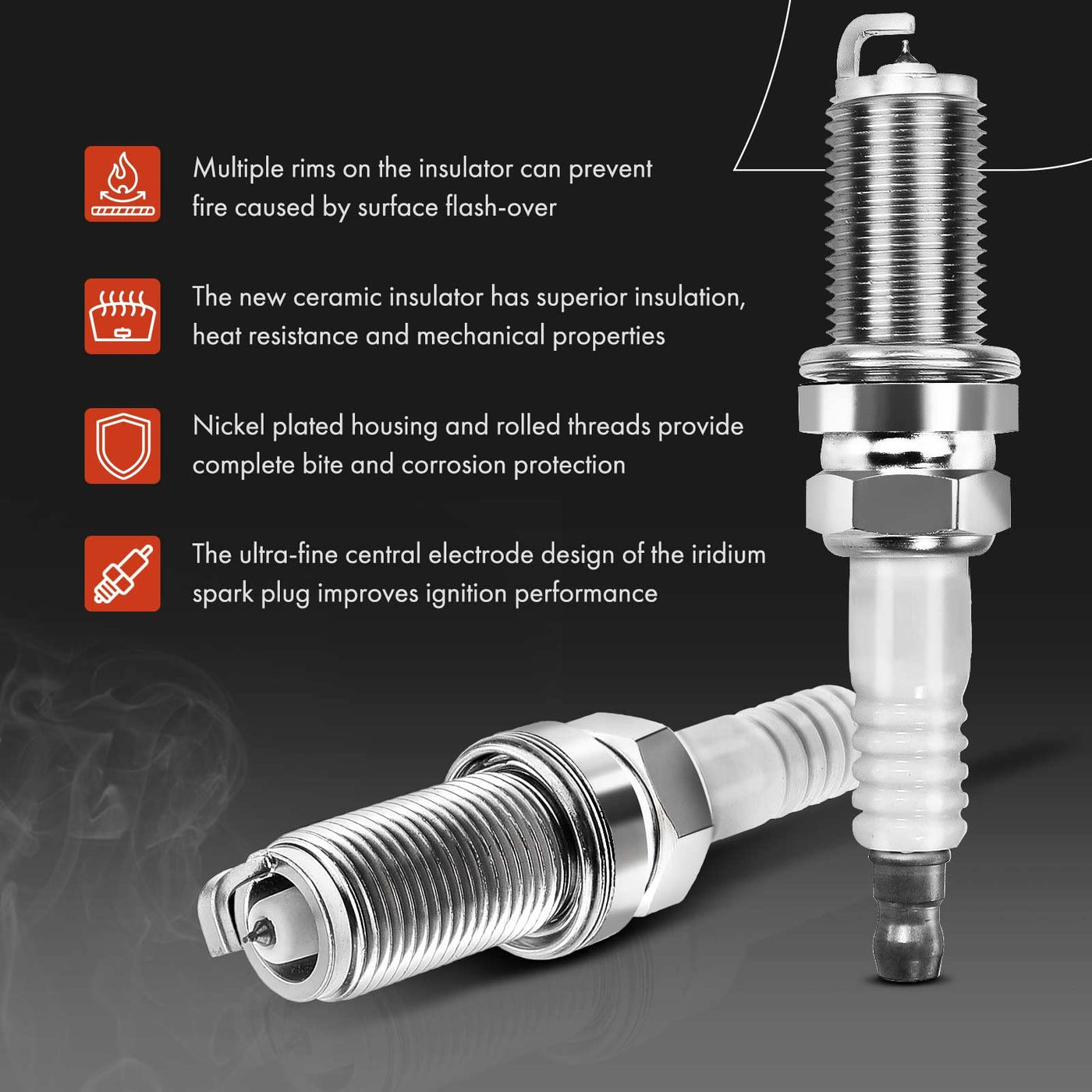 Multiple rims on the insulator can prevent fire caused by surface flash-over

The new ceramic insulator has superior insulation, heat resistance and mechanical properties

Nickel plated housing and rolled threads provide complete bite and corrosion protection

The ultra-fine central electrode design of the iridium spark plug improves ignition performance