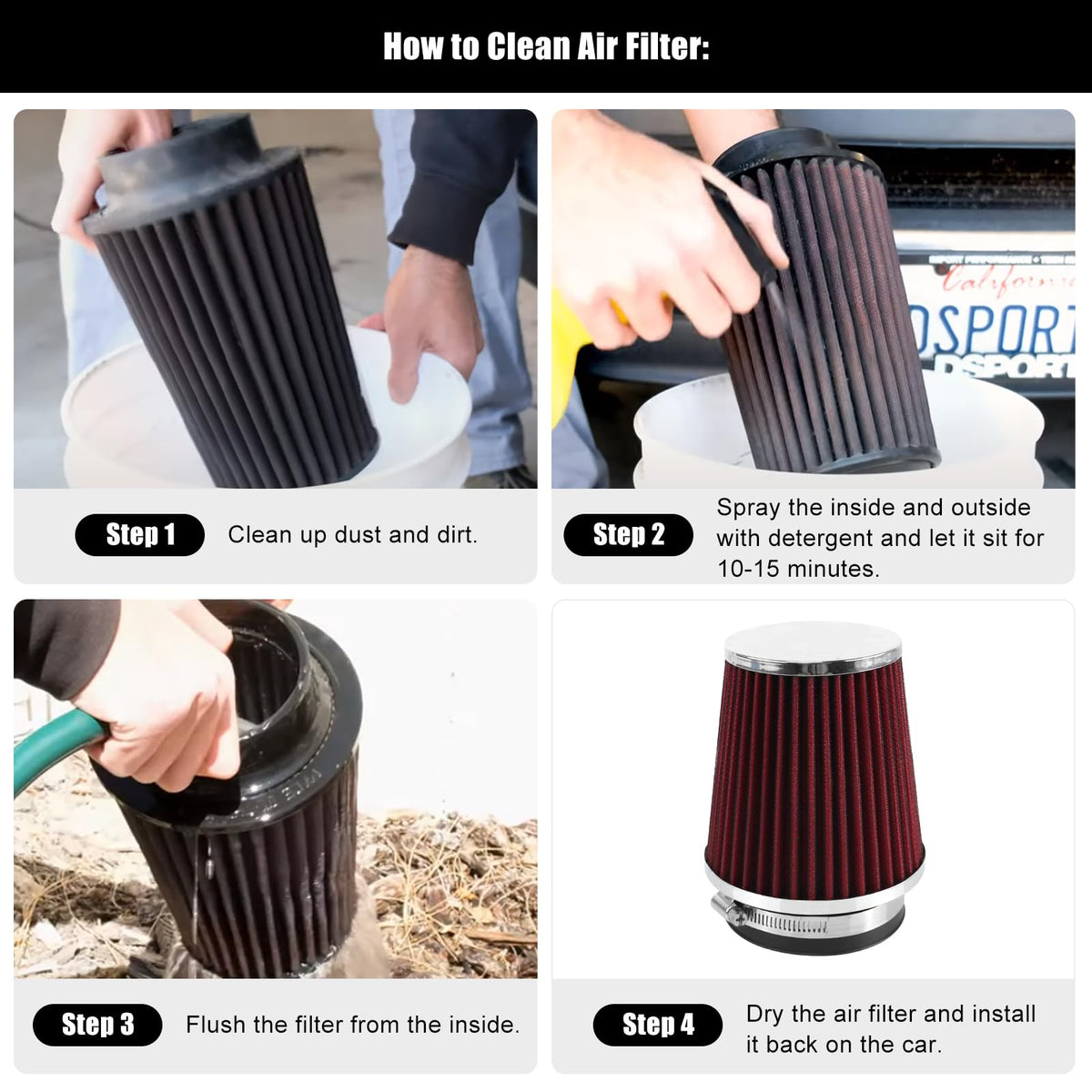 How to Clean Air Filter:

California
DSPORT
DSPORT

Step 1 Clean up dust and dirt.

Step 2 Spray the inside and outside with detergent and let it sit for 10-15 minutes.

Step 3 Flush the filter from the inside.

Step 4 Dry the air filter and install it back on the car.