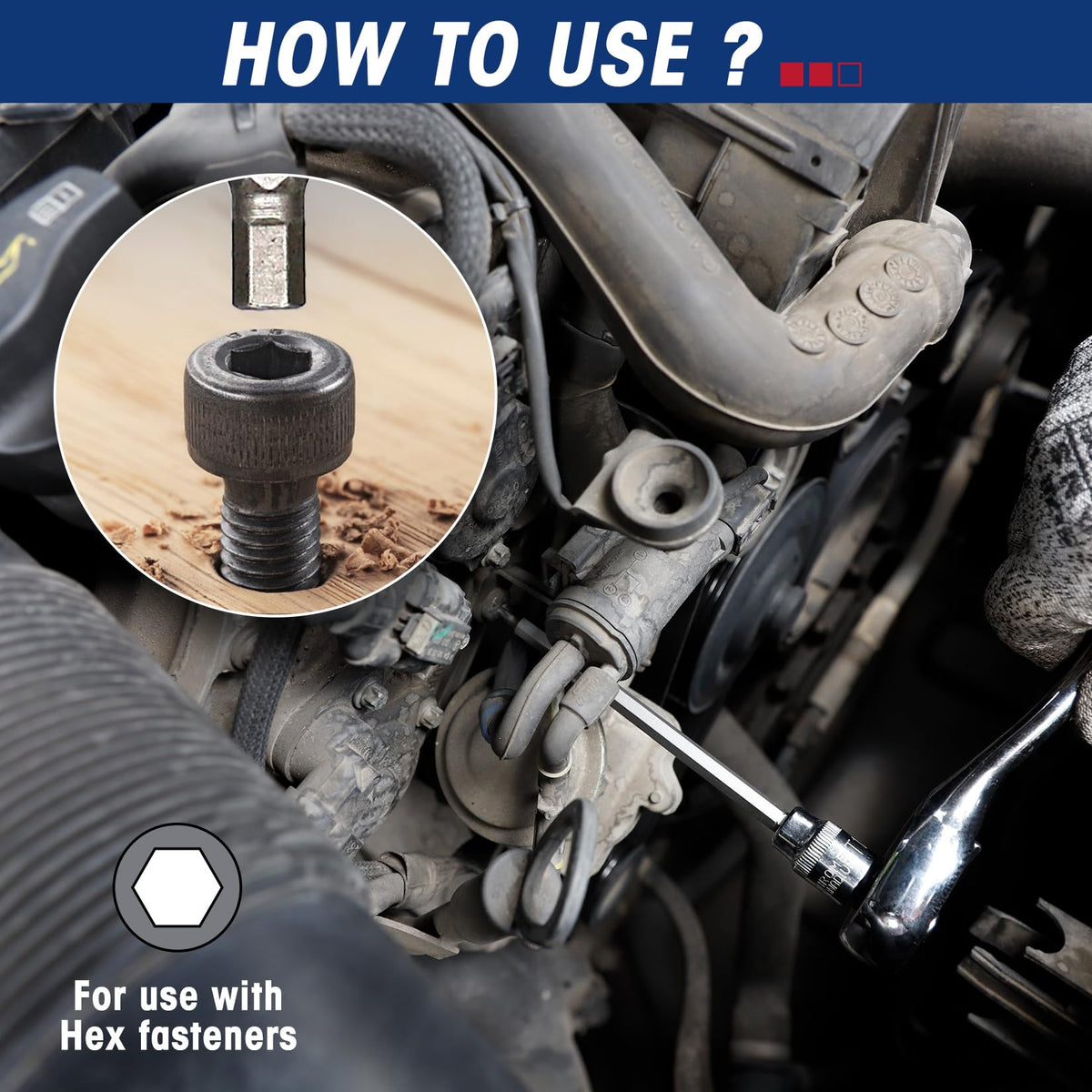 HOW TO USE ?

For use with Hex fasteners