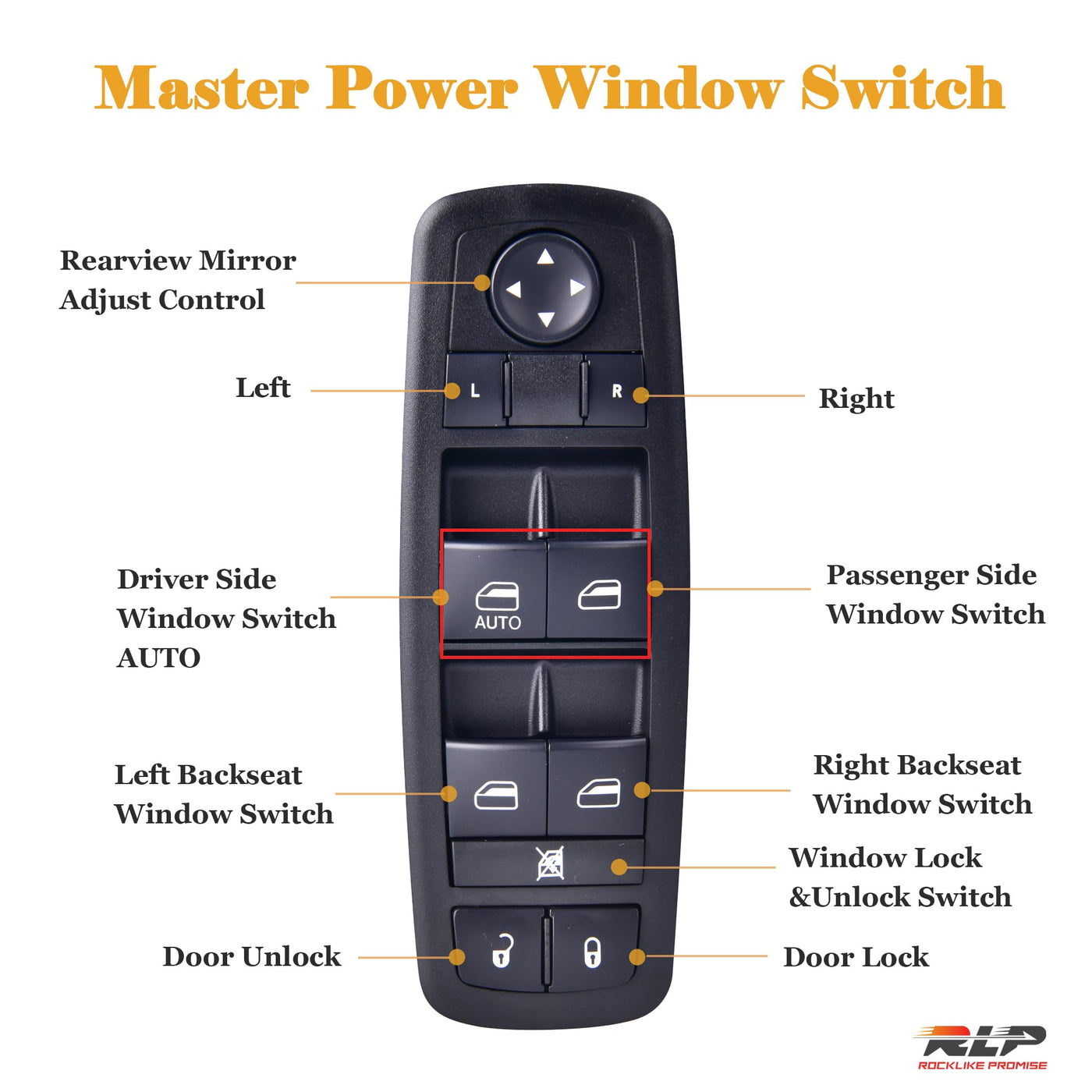 Master Power Window Switch

Rearview Mirror Adjust Control

Left

L

R

Right

Driver Side Window Switch AUTO

AUTO

Passenger Side Window Switch

Left Backseat Window Switch

Right Backseat Window Switch

Window Lock &Unlock Switch

Door Unlock

Door Lock

RLP
ROCKLIKE PROMISE