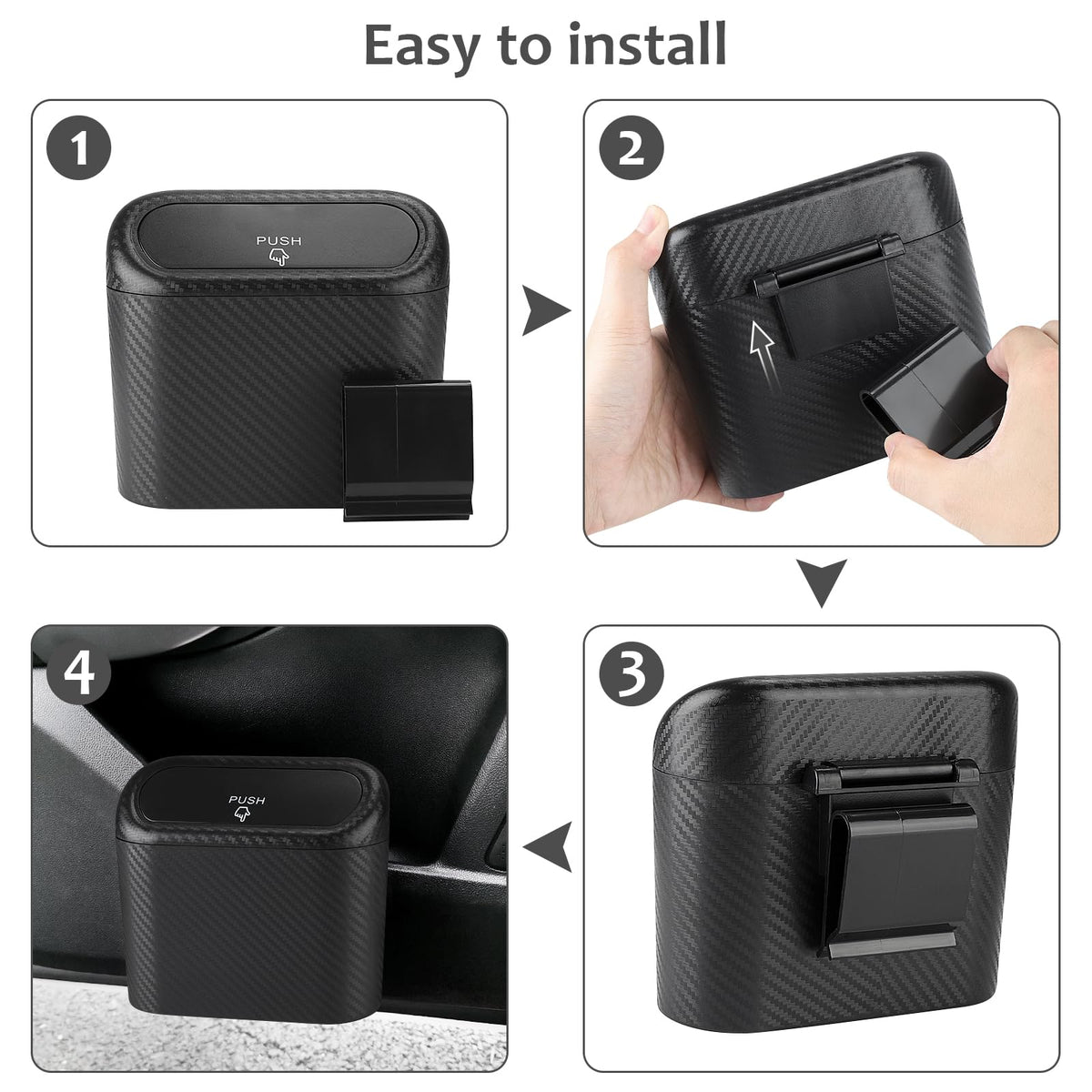 Easy to install

1

PUSH

2

3

4

PUSH