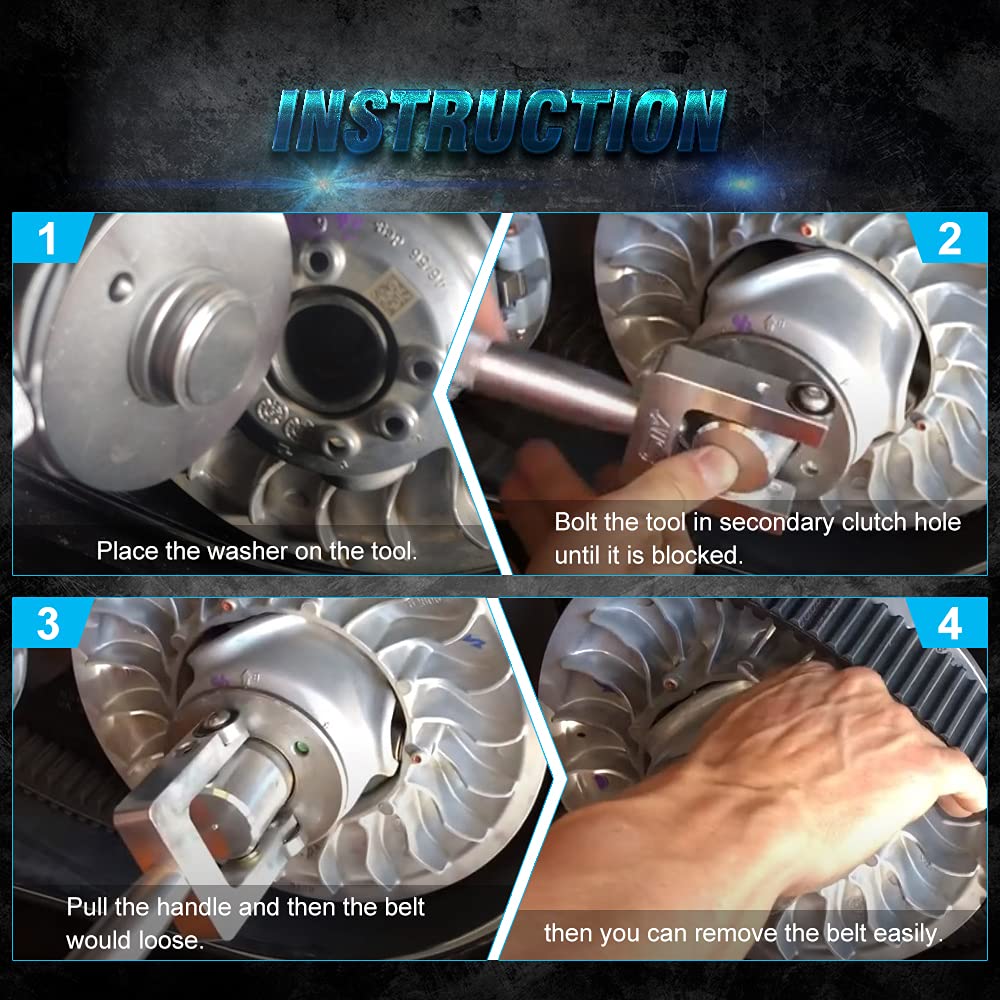 INSTRUCTION

1

Place the washer on the tool.

2

Bolt the tool in secondary clutch hole until it is blocked.

3

Pull the handle and then the belt would loose.

4

then you can remove the belt easily.