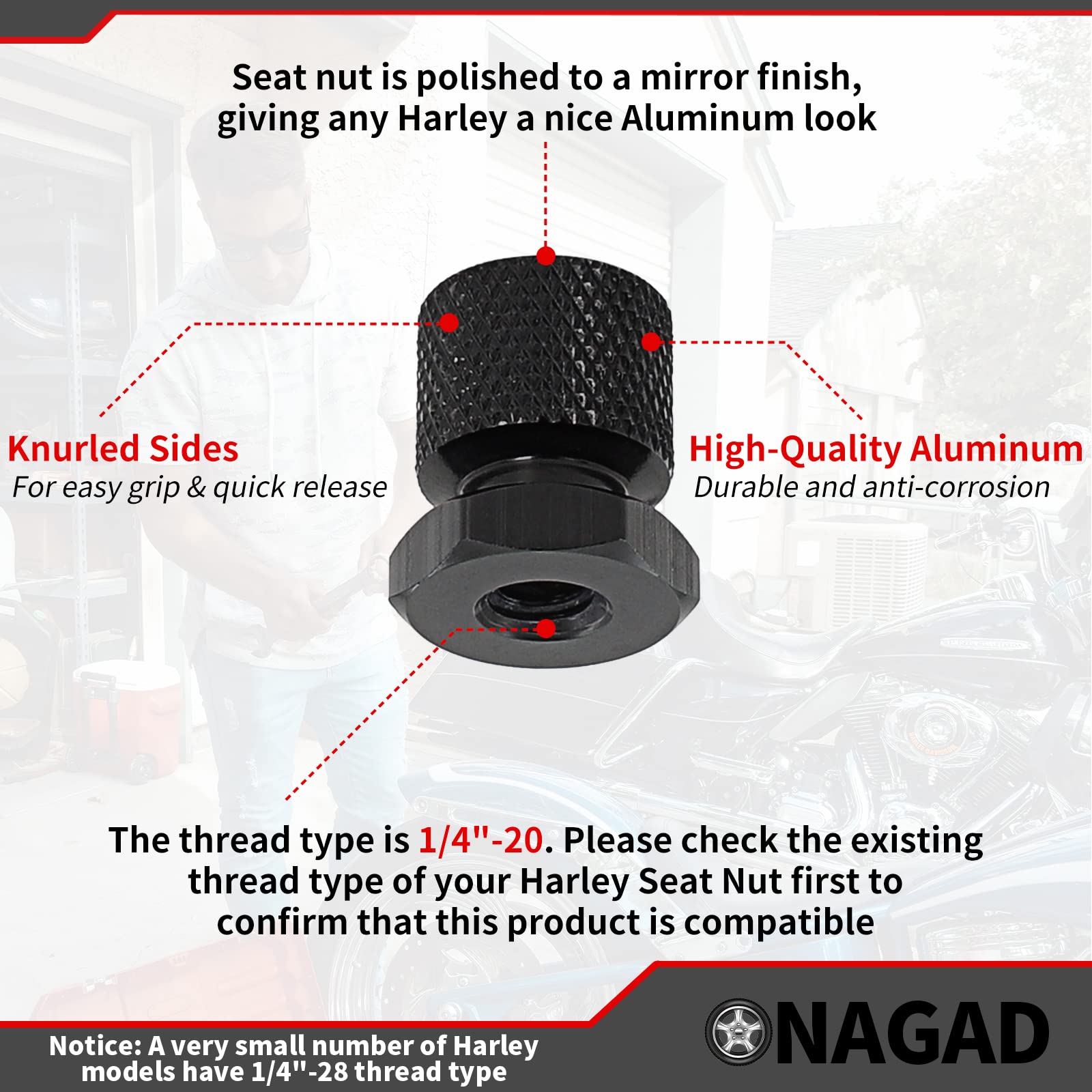 Seat nut is polished to a mirror finish, giving any Harley a nice Aluminum look

Knurled Sides
For easy grip & quick release

High-Quality Aluminum
Durable and anti-corrosion

The thread type is 1/4"-20. Please check the existing thread type of your Harley Seat Nut first to confirm that this product is compatible

Notice: A very small number of Harley models have 1/4"-28 thread type

NAGAD