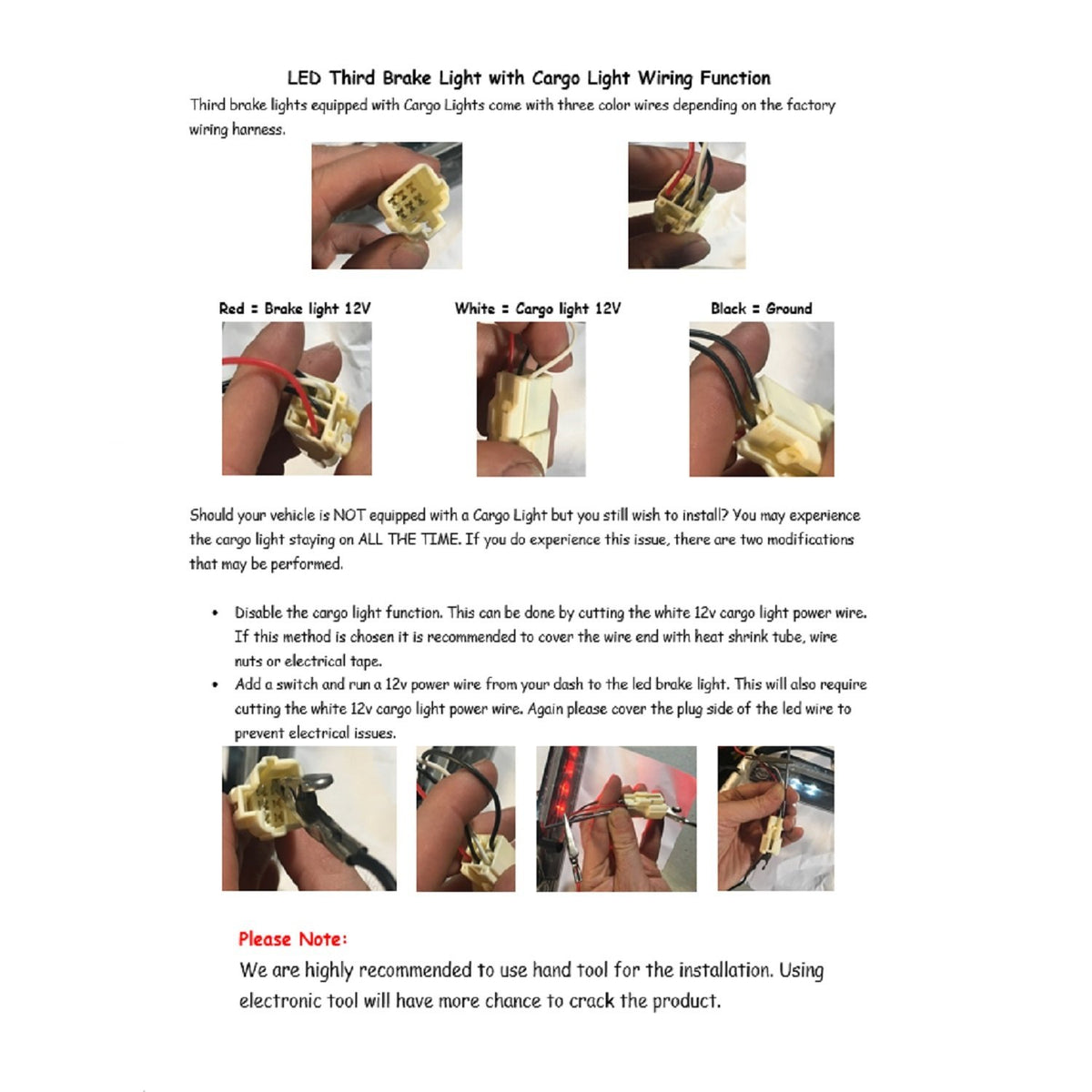 LED Third Brake Light with Cargo Light Wiring Function

Third brake lights equipped with Cargo Lights come with three color wires depending on the factory wiring harness.

Red = Brake light 12V

White = Cargo light 12V

Black = Ground

Should your vehicle is NOT equipped with a Cargo Light but you still wish to install? You may experience the cargo light staying on ALL THE TIME. If you do experience this issue, there are two modifications that may be performed.

• Disable the cargo light function. This can be done by cutting the white 12v cargo light power wire. If this method is chosen it is recommended to cover the wire end with heat shrink tube, wire nuts or electrical tape.
• Add a switch and run a 12v power wire from your dash to the led brake light. This will also require cutting the white 12v cargo light power wire. Again please cover the plug side of the led wire to prevent electrical issues.

Please Note:
We are highly recommended to use hand tool for the installation. Using electronic tool will have more chance to crack the product.