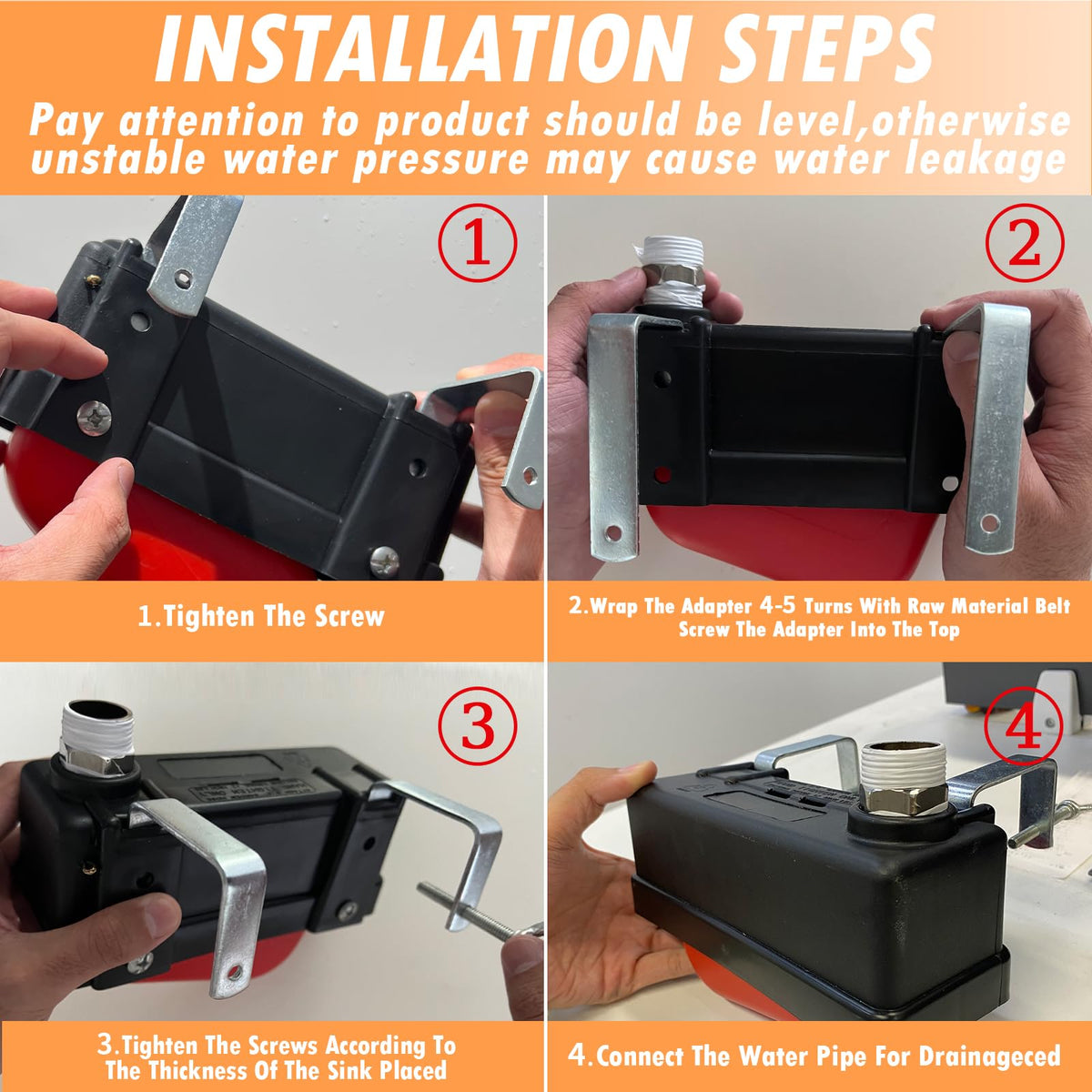 INSTALLATION STEPS

Pay attention to product should be level,otherwise unstable water pressure may cause water leakage

①

1.Tighten The Screw

②

2.Wrap The Adapter 4-5 Turns With Raw Material Belt Screw The Adapter Into The Top

③

3.Tighten The Screws According To The Thickness Of The Sink Placed

④

4.Connect The Water Pipe For Drainageced