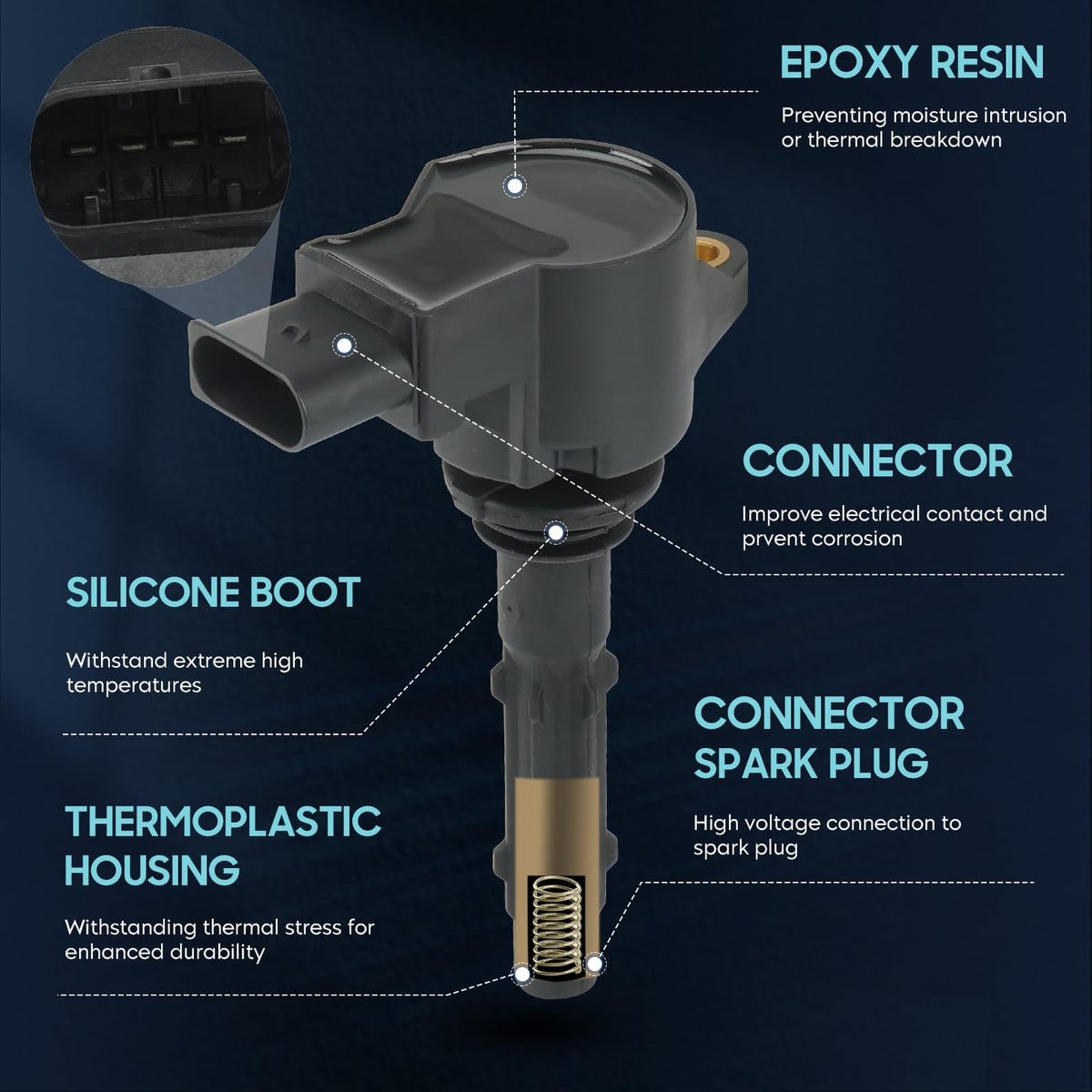 EPOXY RESIN

Preventing moisture intrusion or thermal breakdown

CONNECTOR

Improve electrical contact and prvent corrosion

SILICONE BOOT

Withstand extreme high temperatures

CONNECTOR SPARK PLUG

High voltage connection to spark plug

THERMOPLASTIC HOUSING

Withstanding thermal stress for enhanced durability